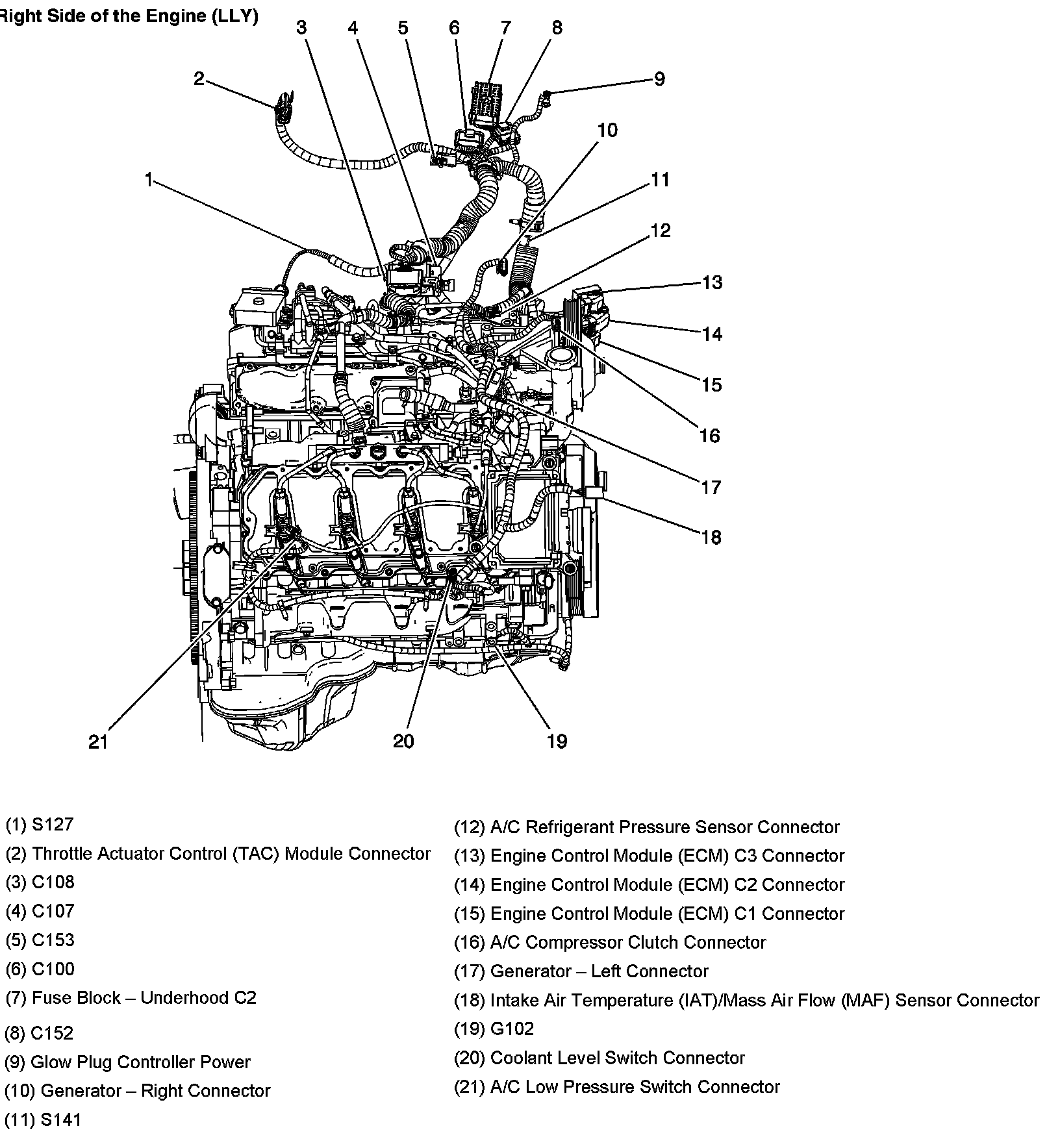 Right Side of the Engine (LLY)

3 4 5 6 7 8
2
9
10
1
11
12
13
14
15
16
17
18
21 20 19

(1) S127
(2) Throttle Actuator Control (TAC) Module Connector
(3) C108
(4) C107
(5) C153
(6) C100
(7) Fuse Block – Underhood C2
(8) C152
(9) Glow Plug Controller Power
(10) Generator – Right Connector
(11) S141

(12) A/C Refrigerant Pressure Sensor Connector
(13) Engine Control Module (ECM) C3 Connector
(14) Engine Control Module (ECM) C2 Connector
(15) Engine Control Module (ECM) C1 Connector
(16) A/C Compressor Clutch Connector
(17) Generator – Left Connector
(18) Intake Air Temperature (IAT)/Mass Air Flow (MAF) Sensor Connector
(19) G102
(20) Coolant Level Switch Connector
(21) A/C Low Pressure Switch Connector