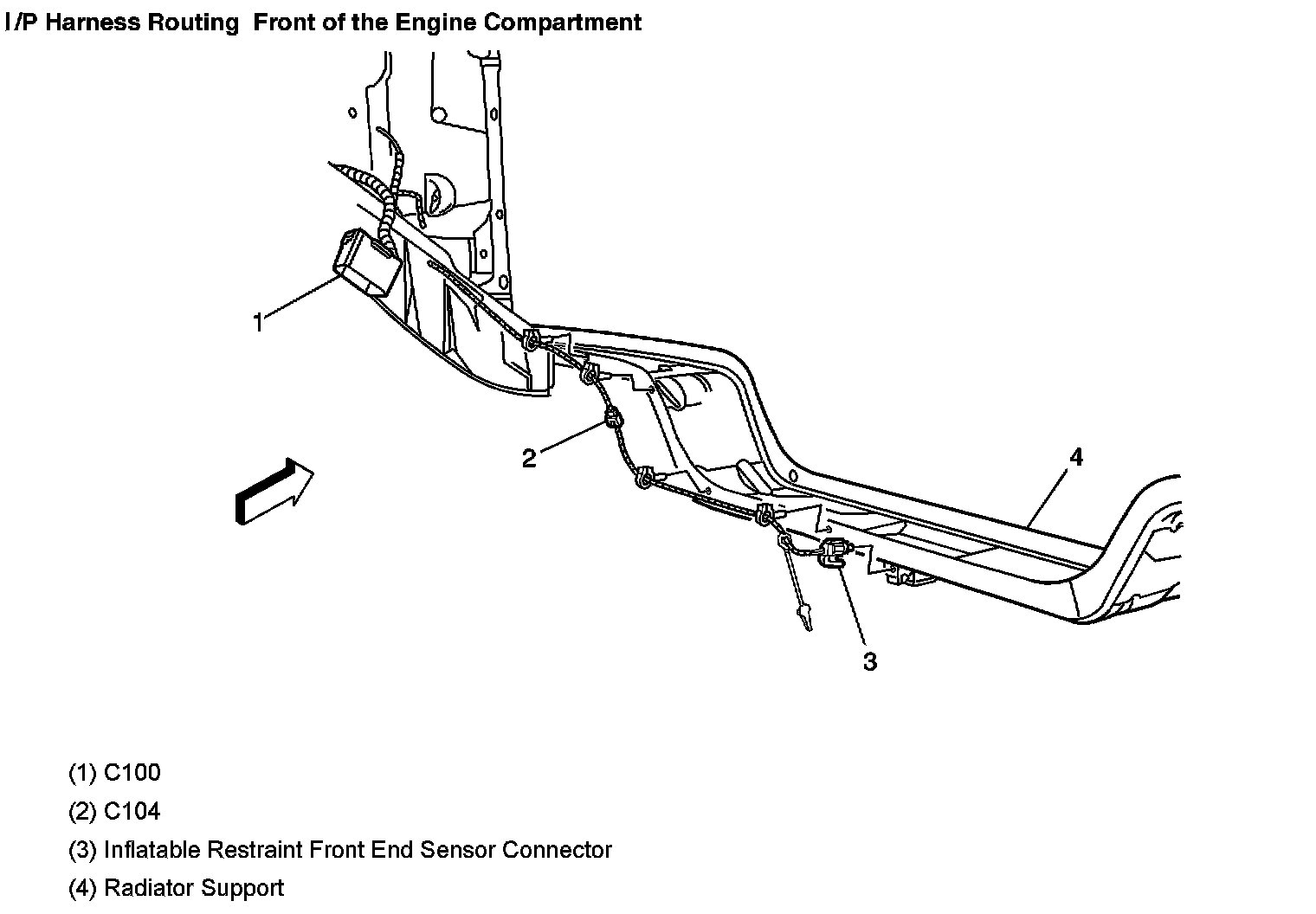 I/P Harness Routing  Front of the Engine Compartment

1

2

4

3

(1) C100

(2) C104

(3) Inflatable Restraint Front End Sensor Connector

(4) Radiator Support