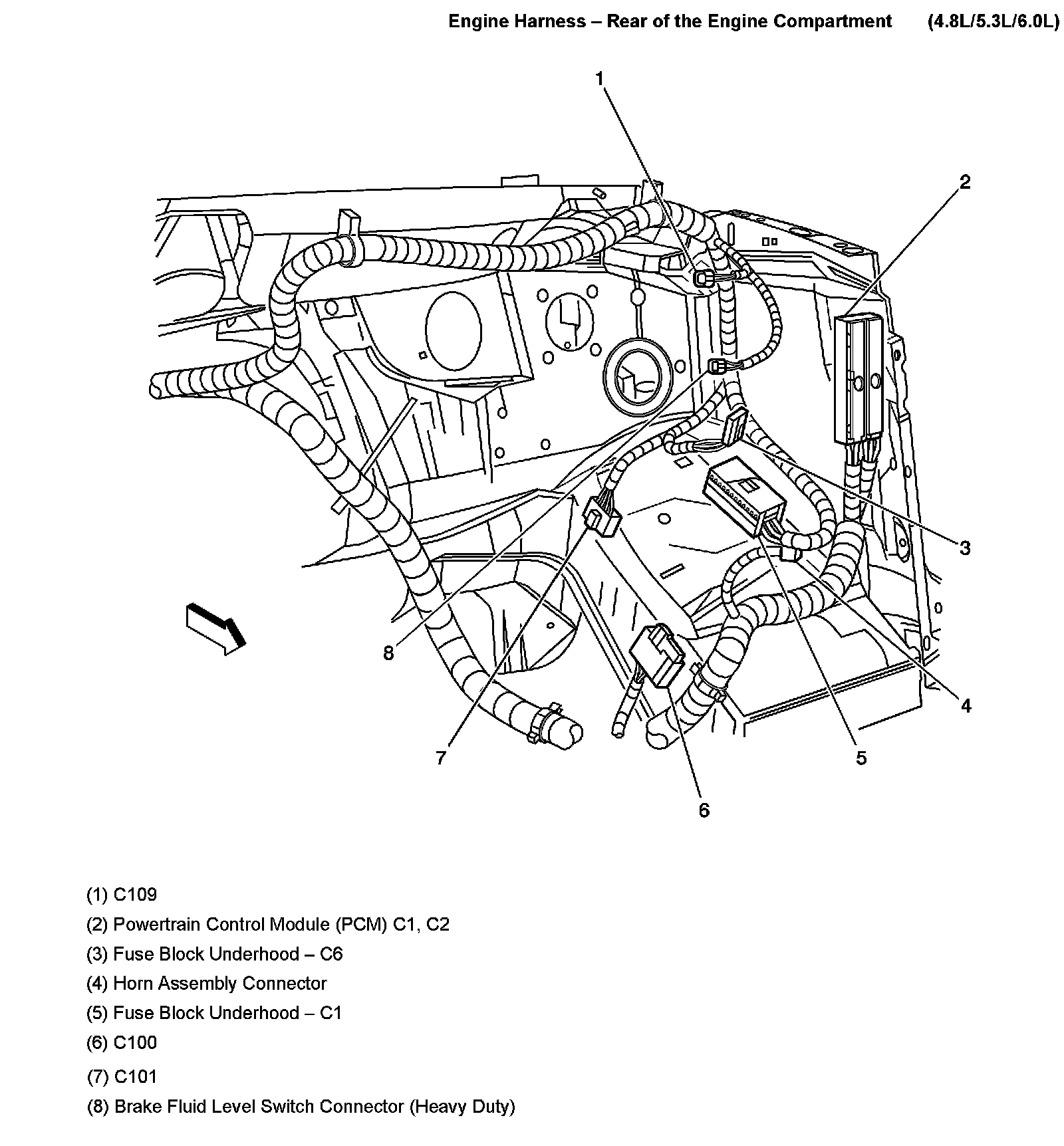 Engine Harness – Rear of the Engine Compartment (4.8L/5.3L/6.0L)

1
2
3
4
5
6
7
8

(1) C109
(2) Powertrain Control Module (PCM) C1, C2
(3) Fuse Block Underhood – C6
(4) Horn Assembly Connector
(5) Fuse Block Underhood – C1
(6) C100
(7) C101
(8) Brake Fluid Level Switch Connector (Heavy Duty)