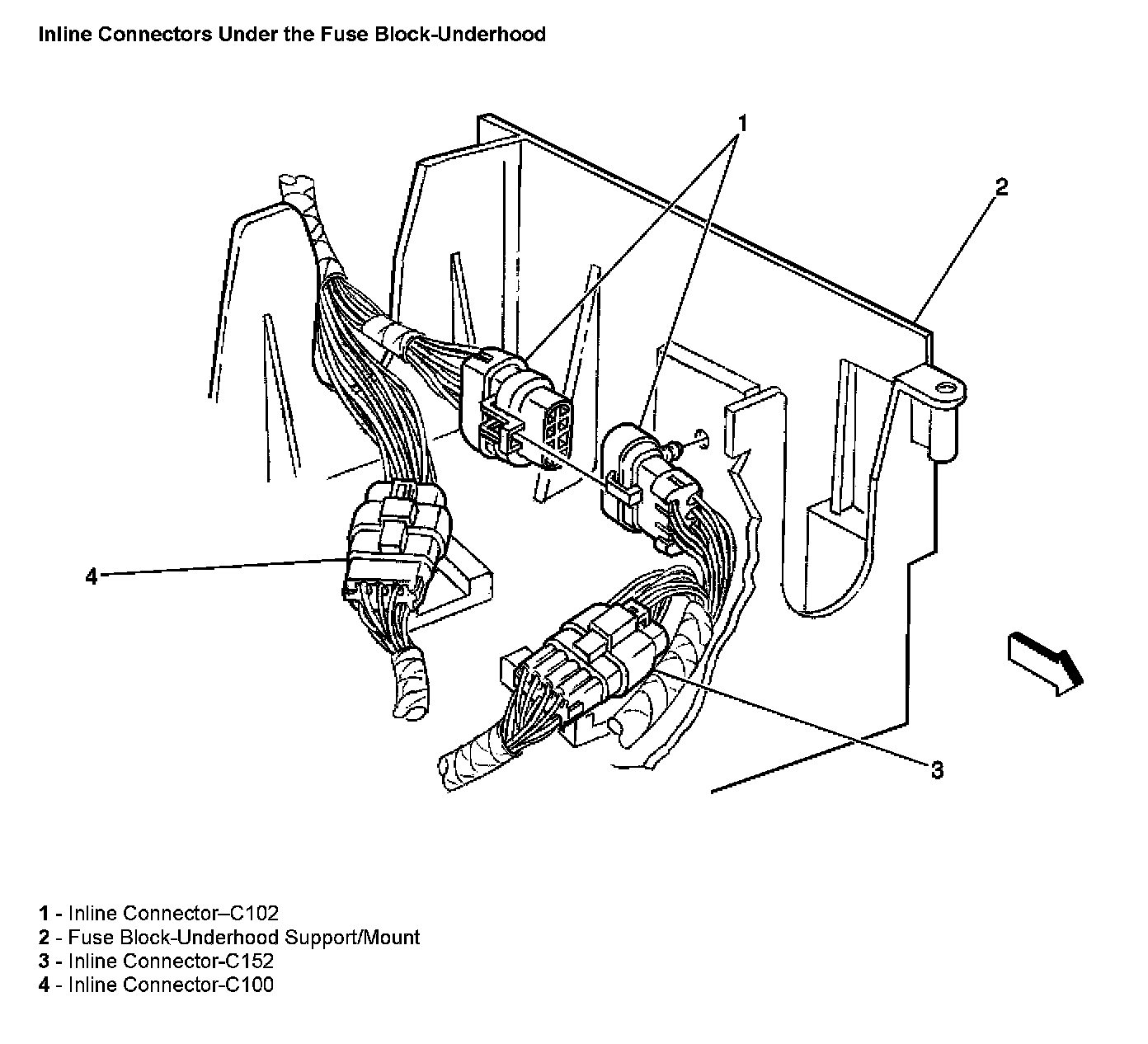 Inline Connectors Under the Fuse Block-Underhood

1

2

4

3

1 - Inline Connector–C102
2 - Fuse Block-Underhood Support/Mount
3 - Inline Connector-C152
4 - Inline Connector-C100