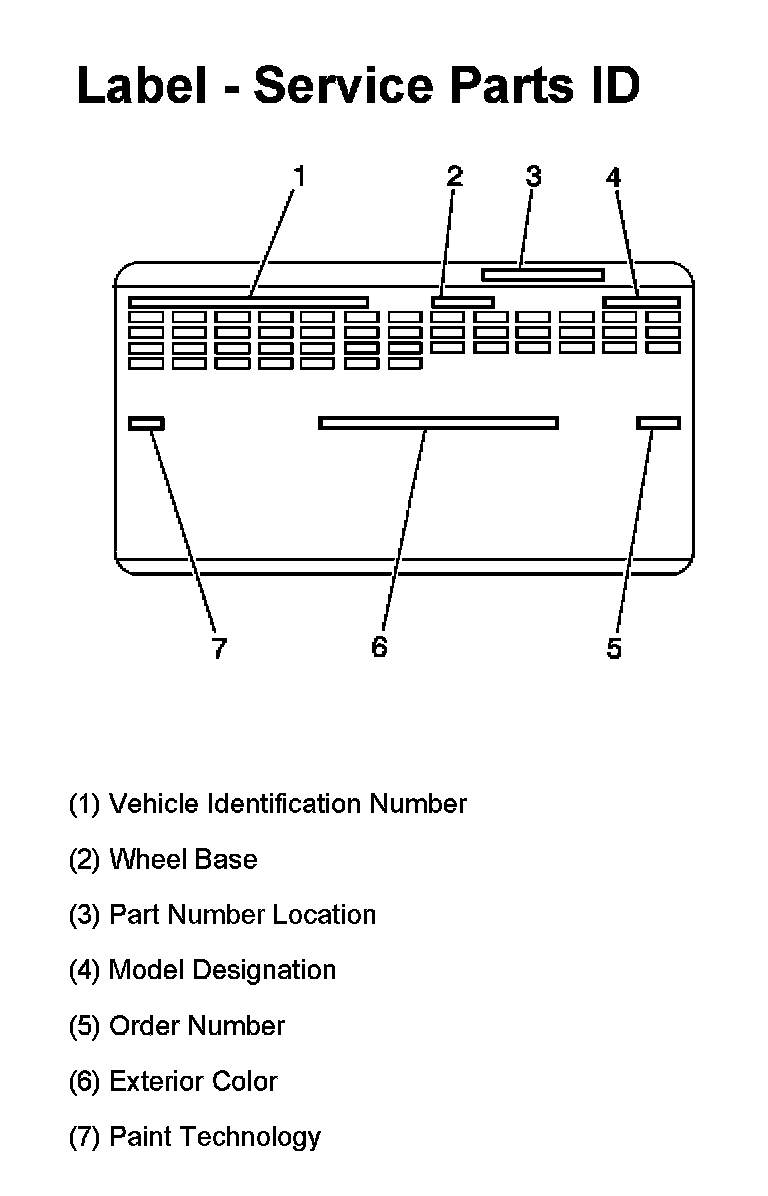 Label - Service Parts ID

1
2
3
4

7
6
5

(1) Vehicle Identification Number

(2) Wheel Base

(3) Part Number Location

(4) Model Designation

(5) Order Number

(6) Exterior Color

(7) Paint Technology