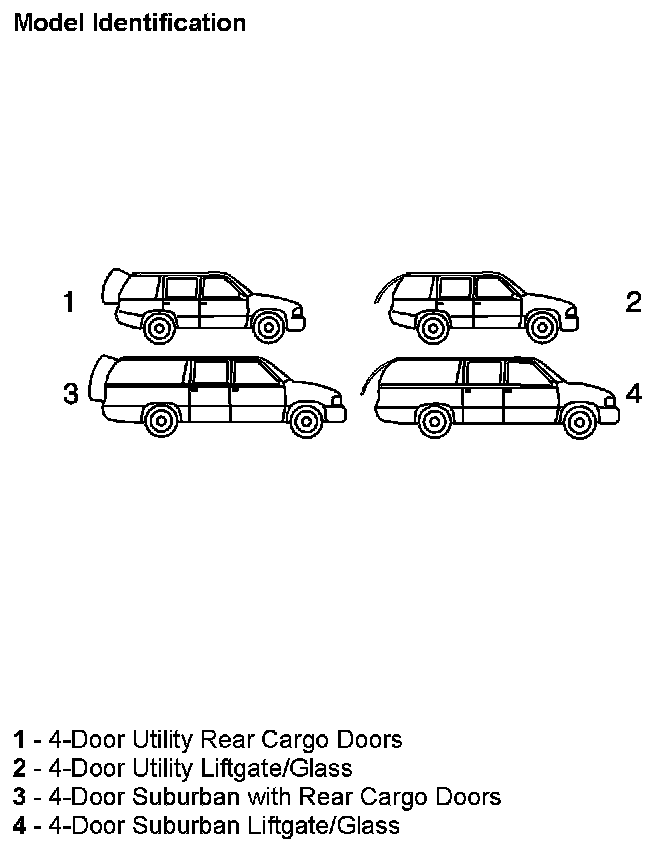 Model Identification

1

2

3

4

1 - 4-Door Utility Rear Cargo Doors
2 - 4-Door Utility Liftgate/Glass
3 - 4-Door Suburban with Rear Cargo Doors
4 - 4-Door Suburban Liftgate/Glass