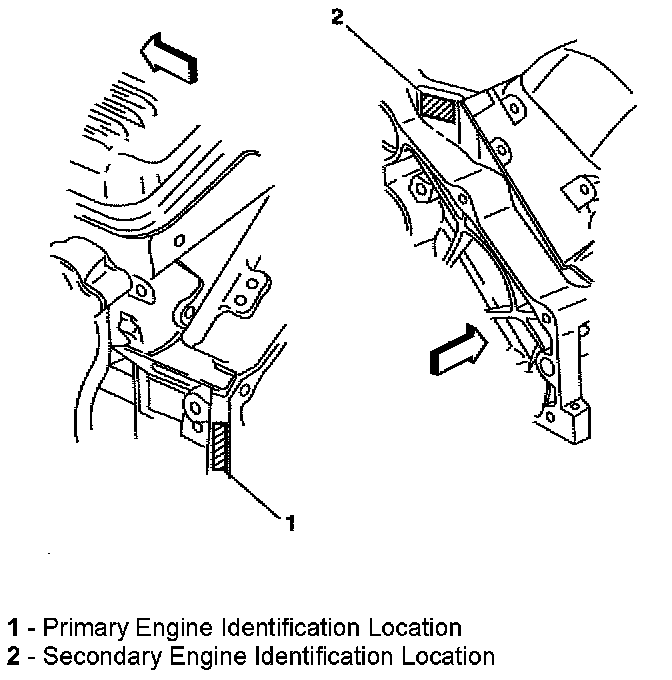 2

1

1 - Primary Engine Identification Location
2 - Secondary Engine Identification Location