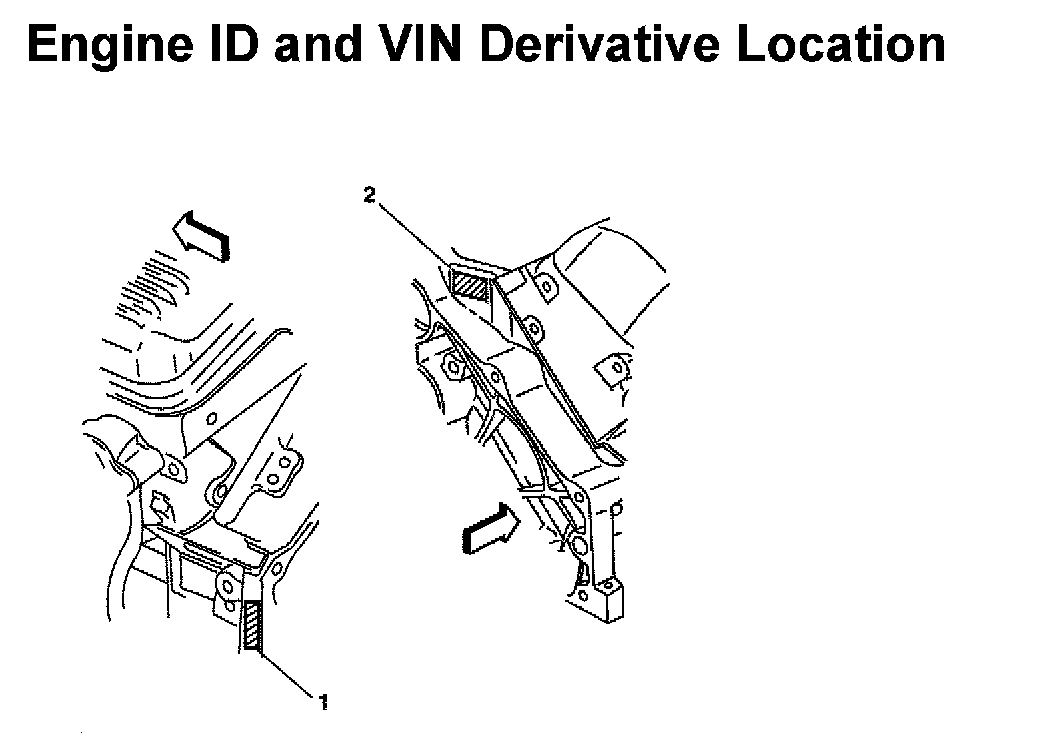 Engine ID and VIN Derivative Location

2

1