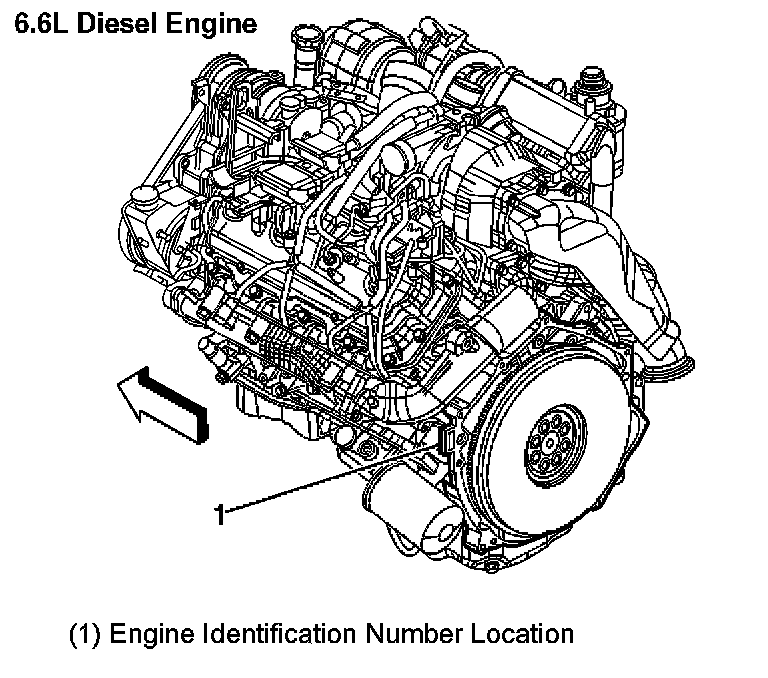 6.6L Diesel Engine

1

(1) Engine Identification Number Location