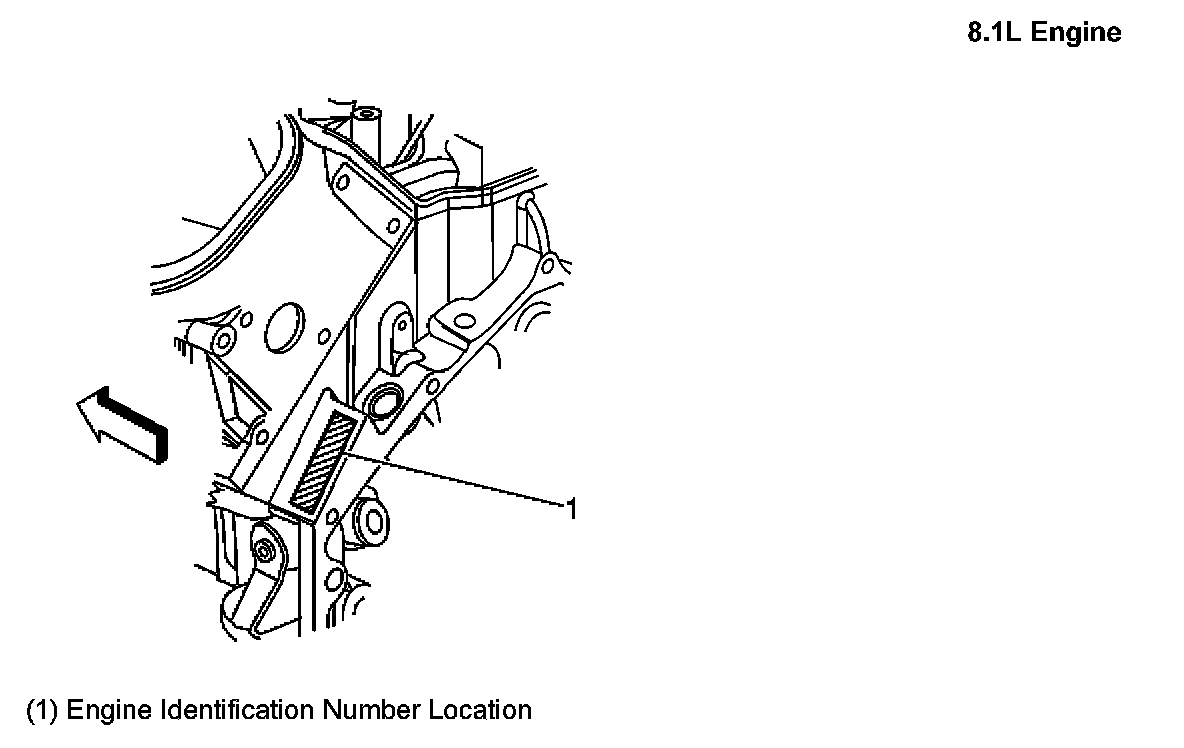 8.1L Engine

1

(1) Engine Identification Number Location