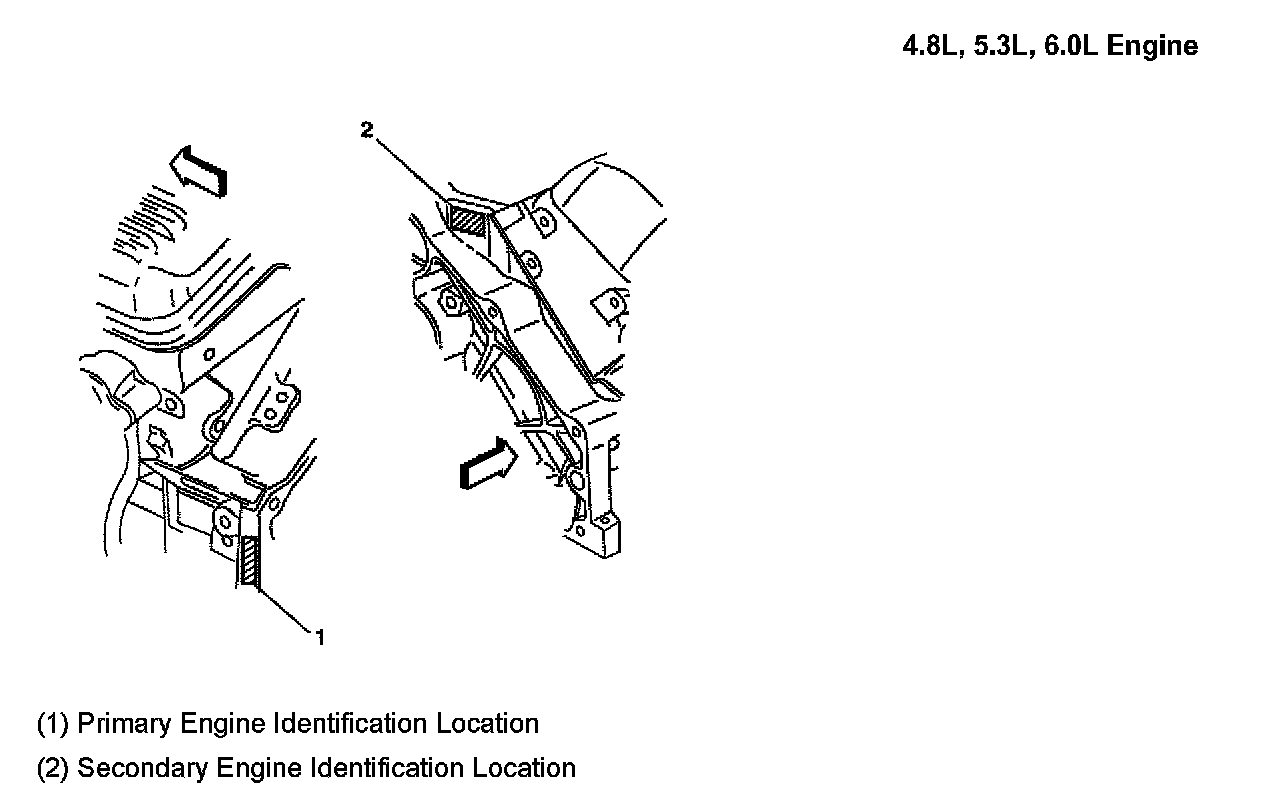 4.8L, 5.3L, 6.0L Engine

2

1

(1) Primary Engine Identification Location

(2) Secondary Engine Identification Location