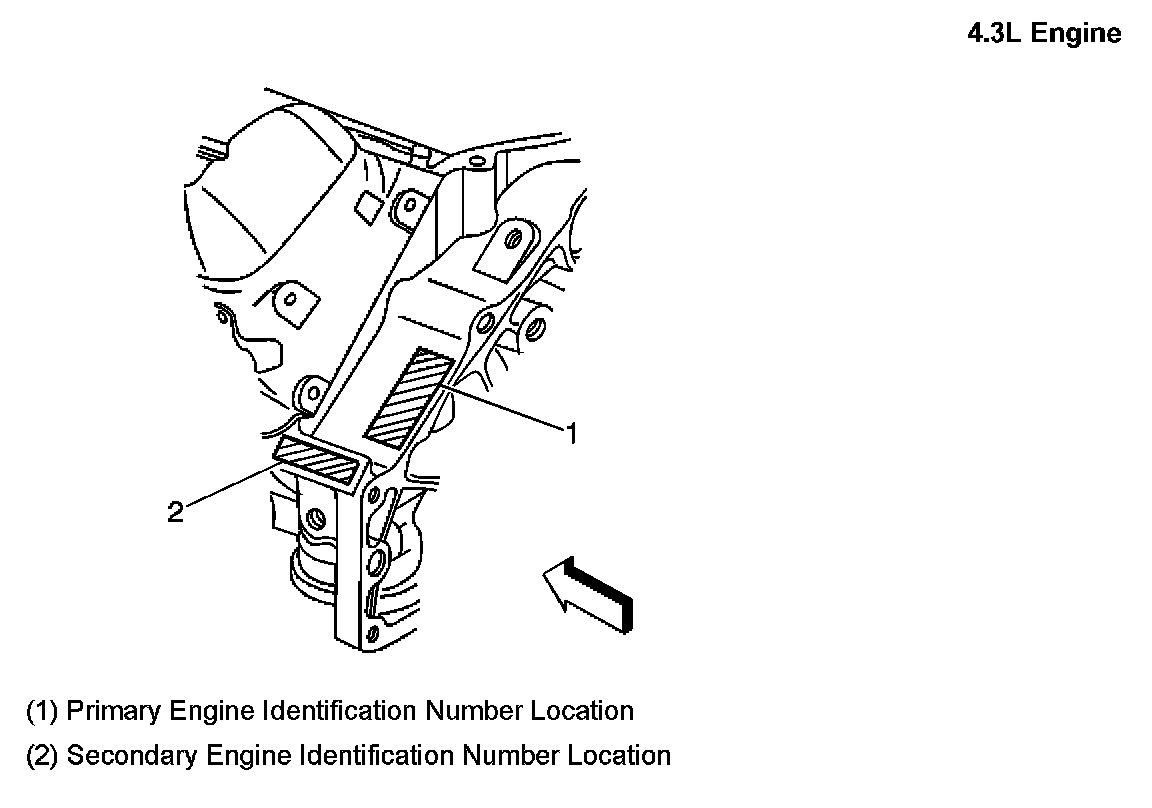 4.3L Engine

1

2

(1) Primary Engine Identification Number Location

(2) Secondary Engine Identification Number Location