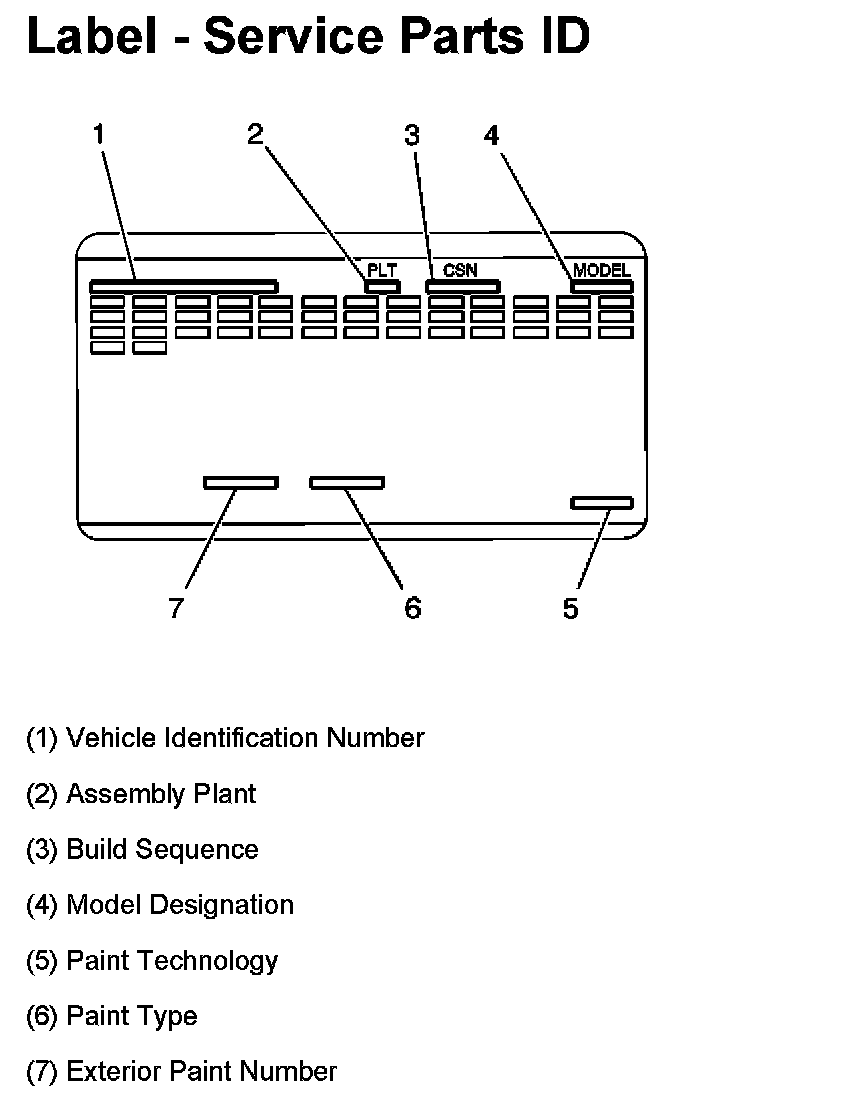 Label - Service Parts ID

1 2 3 4

PLT CSN MODEL

7 6 5

(1) Vehicle Identification Number

(2) Assembly Plant

(3) Build Sequence

(4) Model Designation

(5) Paint Technology

(6) Paint Type

(7) Exterior Paint Number