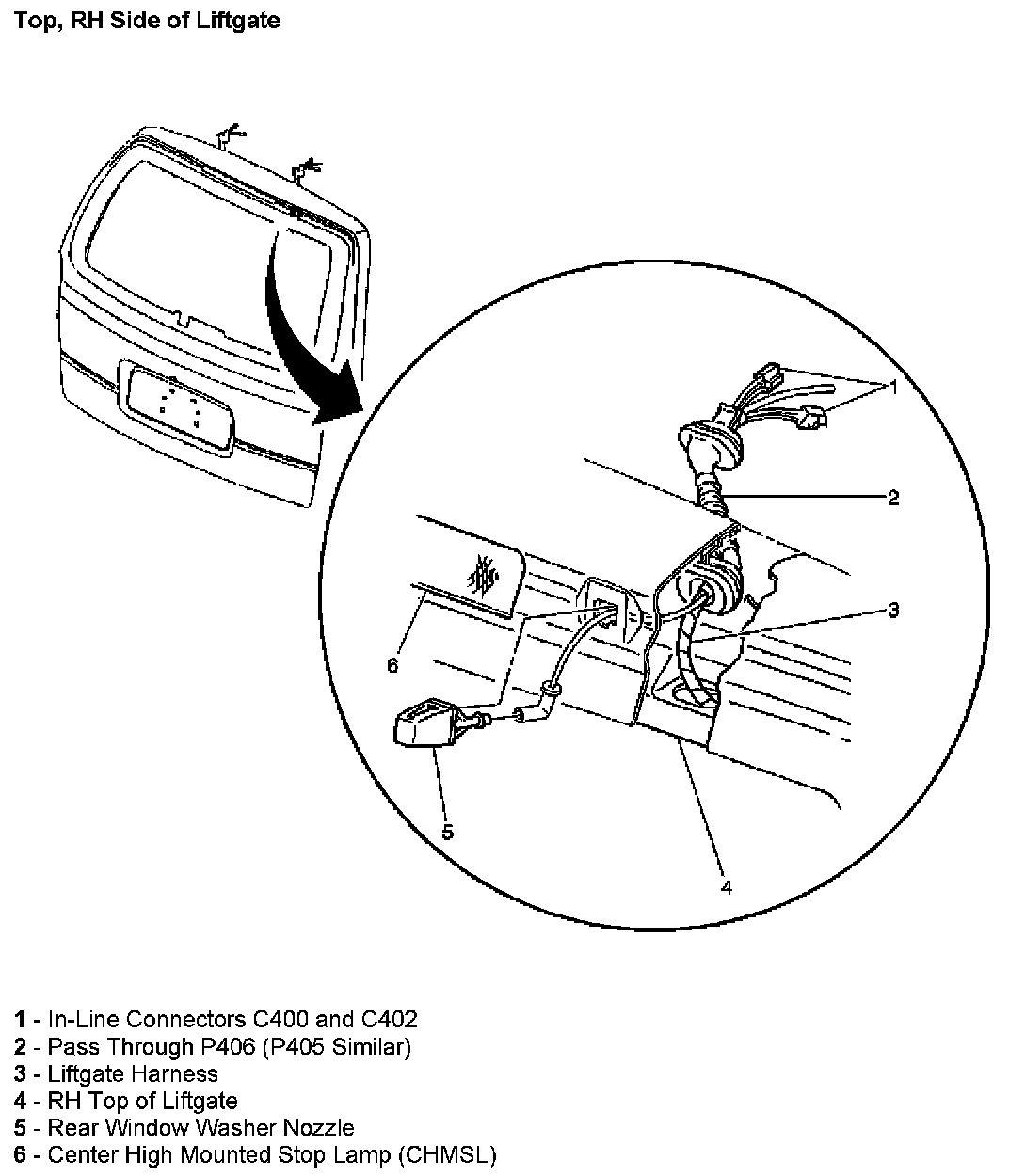 Top, RH Side of Liftgate

1

2

3

6

5

4

1 - In-Line Connectors C400 and C402
2 - Pass Through P406 (P405 Similar)
3 - Liftgate Harness
4 - RH Top of Liftgate
5 - Rear Window Washer Nozzle
6 - Center High Mounted Stop Lamp (CHMSL)