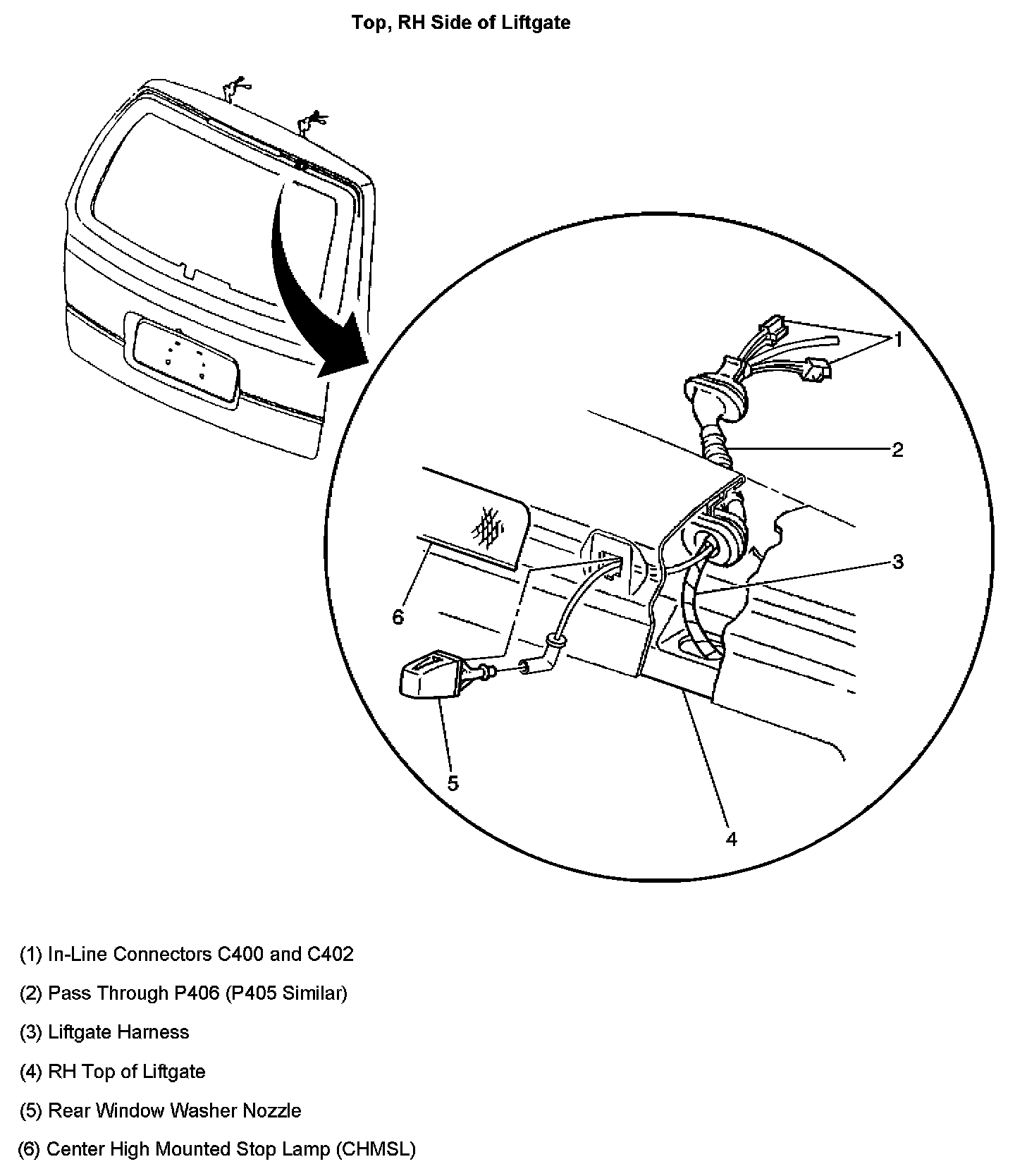 Top, RH Side of Liftgate

1
2
3
6
5
4

(1) In-Line Connectors C400 and C402

(2) Pass Through P406 (P405 Similar)

(3) Liftgate Harness

(4) RH Top of Liftgate

(5) Rear Window Washer Nozzle

(6) Center High Mounted Stop Lamp (CHMSL)