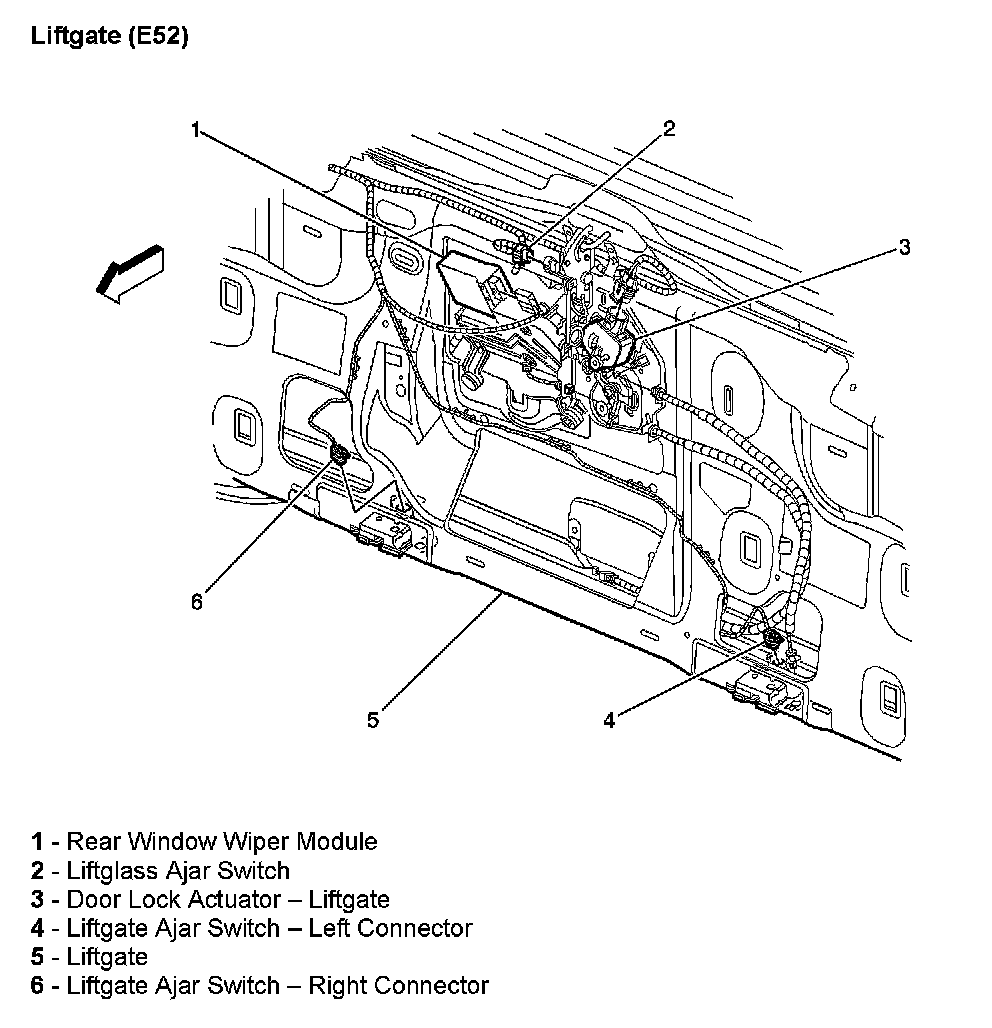 Liftgate (E52)

1
2
3
6
5
4

1 - Rear Window Wiper Module
2 - Liftglass Ajar Switch
3 - Door Lock Actuator – Liftgate
4 - Liftgate Ajar Switch – Left Connector
5 - Liftgate
6 - Liftgate Ajar Switch – Right Connector