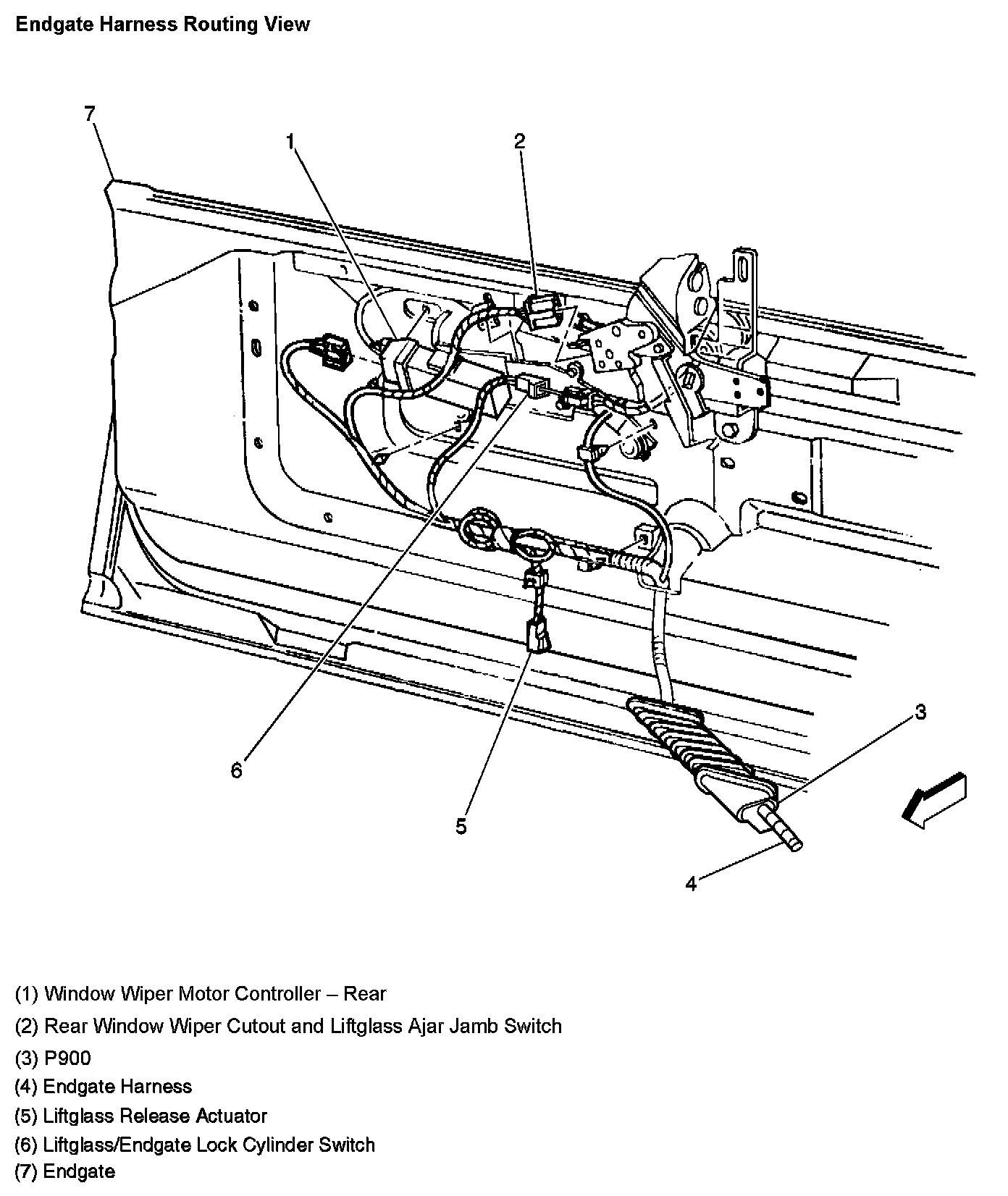 Endgate Harness Routing View

7
1
2
6
5
3
4

(1) Window Wiper Motor Controller – Rear

(2) Rear Window Wiper Cutout and Liftglass Ajar Jamb Switch

(3) P900

(4) Endgate Harness

(5) Liftglass Release Actuator

(6) Liftglass/Endgate Lock Cylinder Switch

(7) Endgate