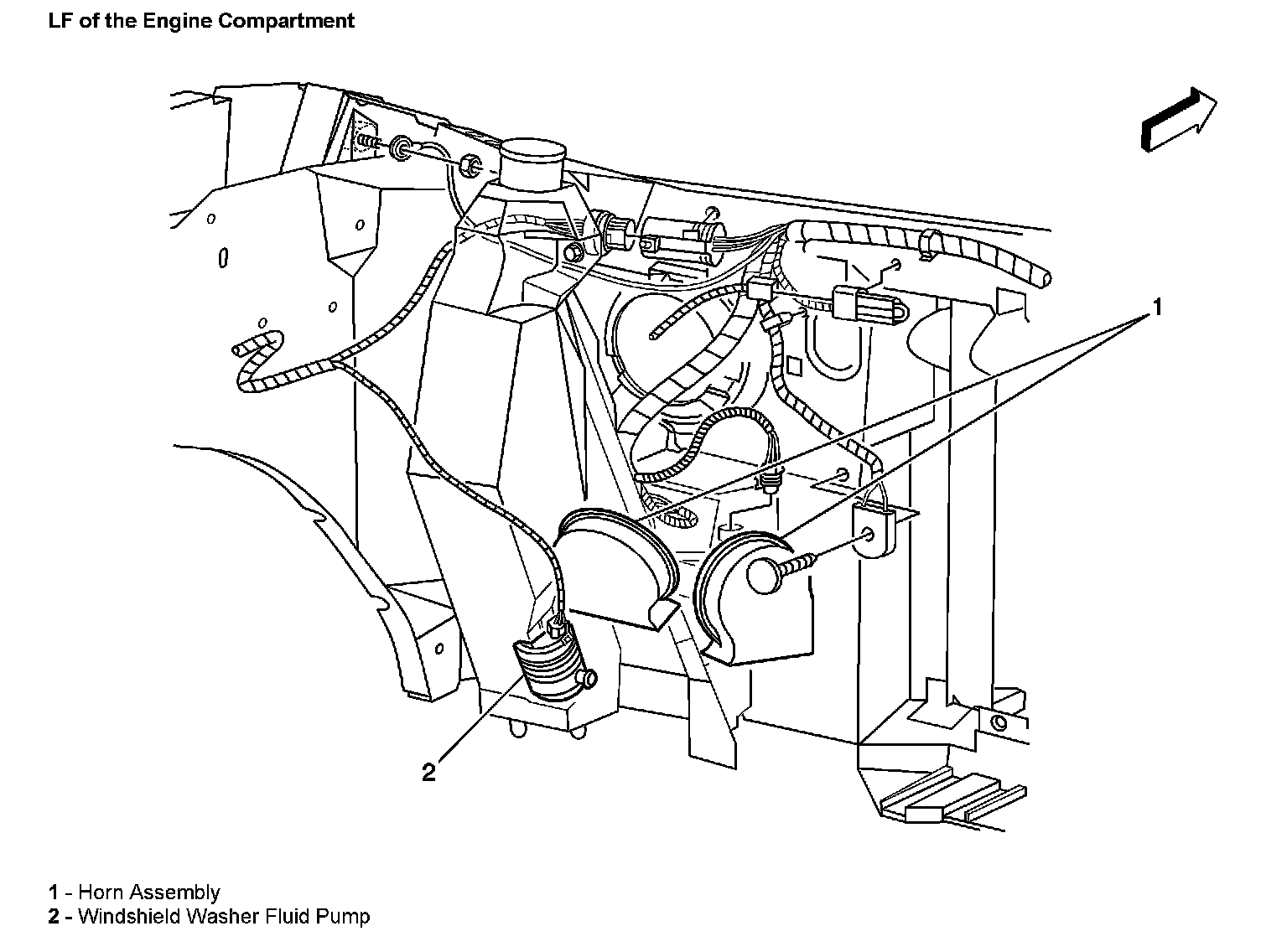 LF of the Engine Compartment

1

2

1 - Horn Assembly
2 - Windshield Washer Fluid Pump