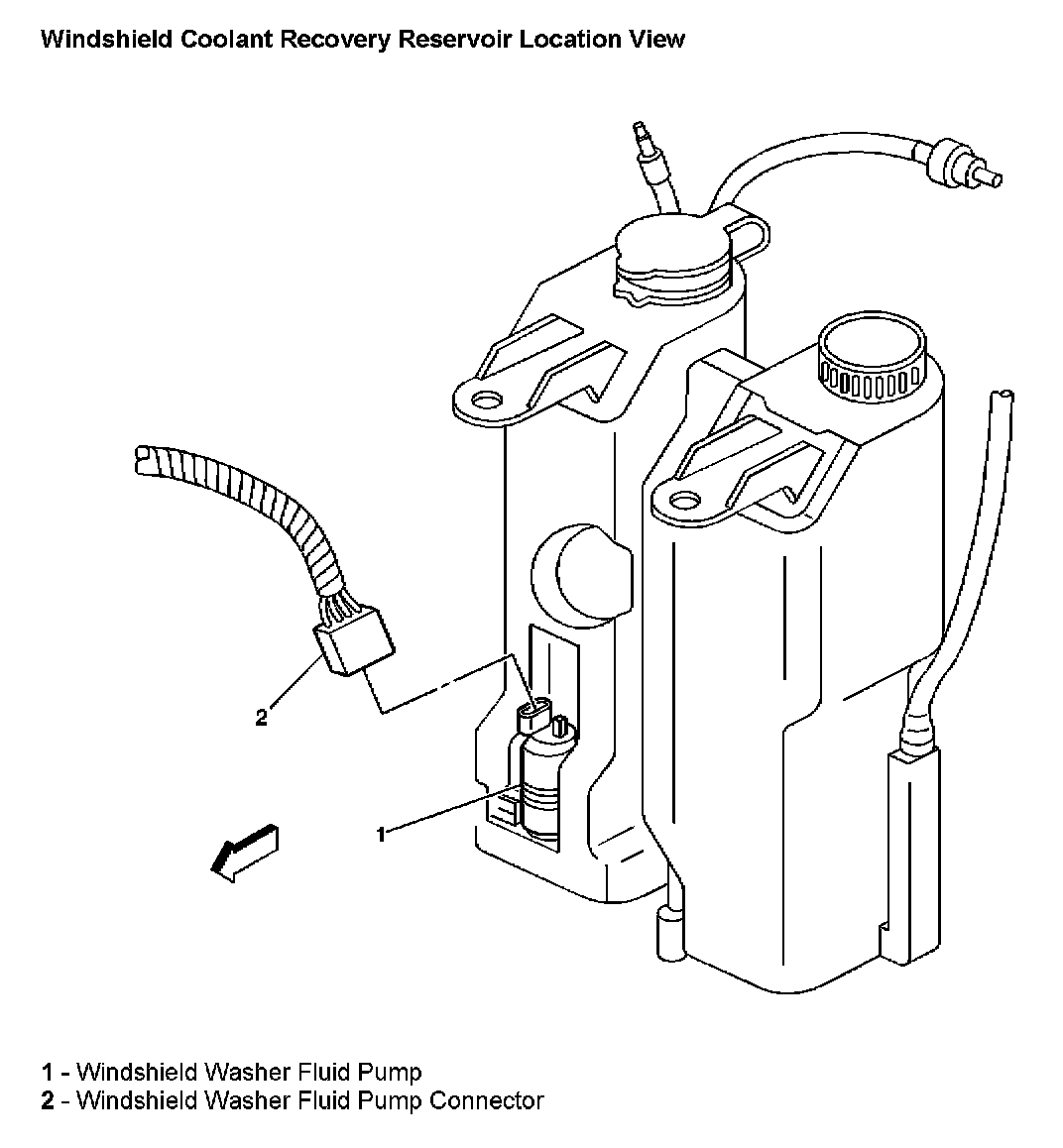 Windshield Coolant Recovery Reservoir Location View

2

1

1 - Windshield Washer Fluid Pump
2 - Windshield Washer Fluid Pump Connector