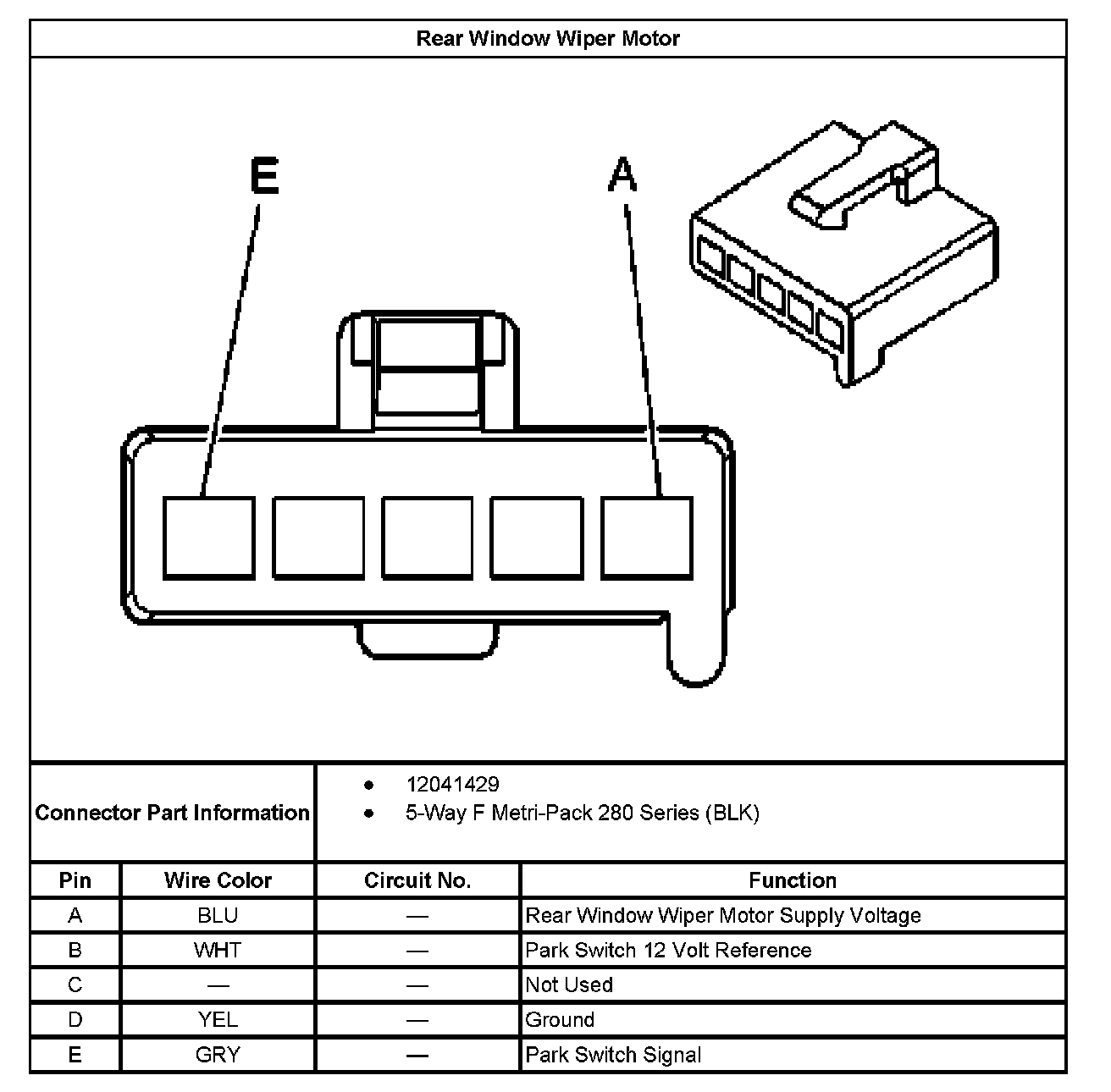 Rear Window Wiper Motor

E

A

Connector Part Information

- 12041429
- 5-Way F Metri-Pack 280 Series (BLK)

| Pin | Wire Color | Circuit No. | Function |
|---|---|---|---|
| A | BLU | — | Rear Window Wiper Motor Supply Voltage |
| B | WHT | — | Park Switch 12 Volt Reference |
| C | — | — | Not Used |
| D | YEL | — | Ground |
| E | GRY | — | Park Switch Signal |