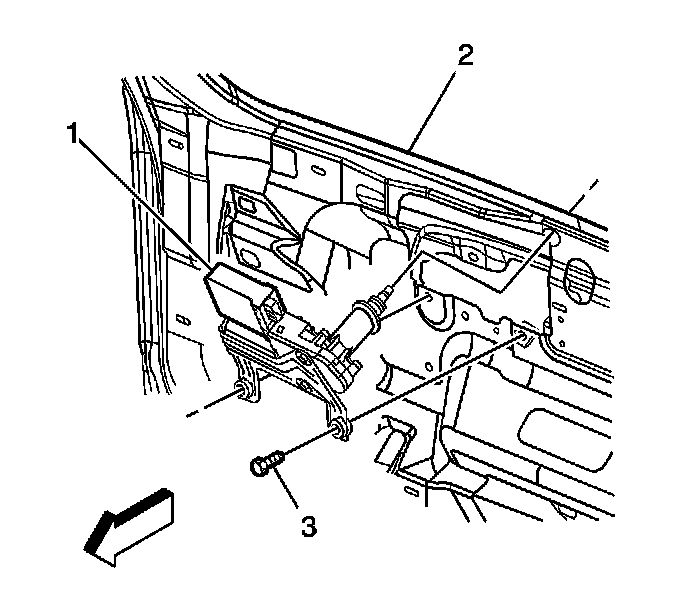 2
1
3