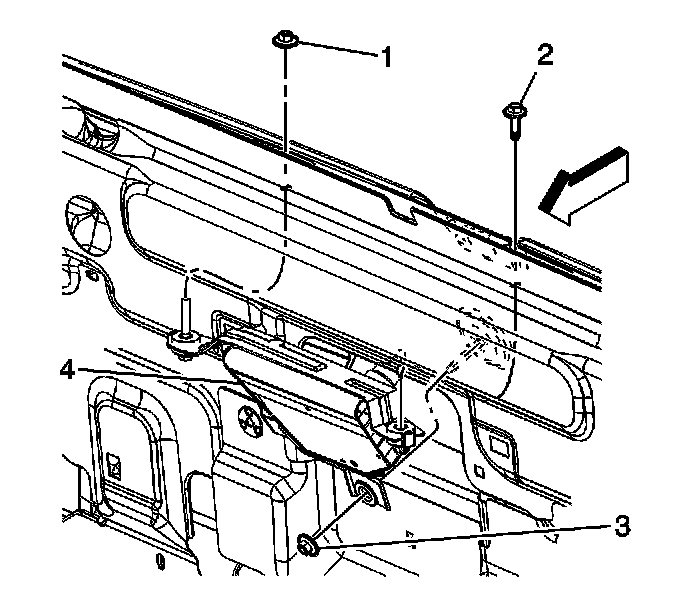 1
2
4
3