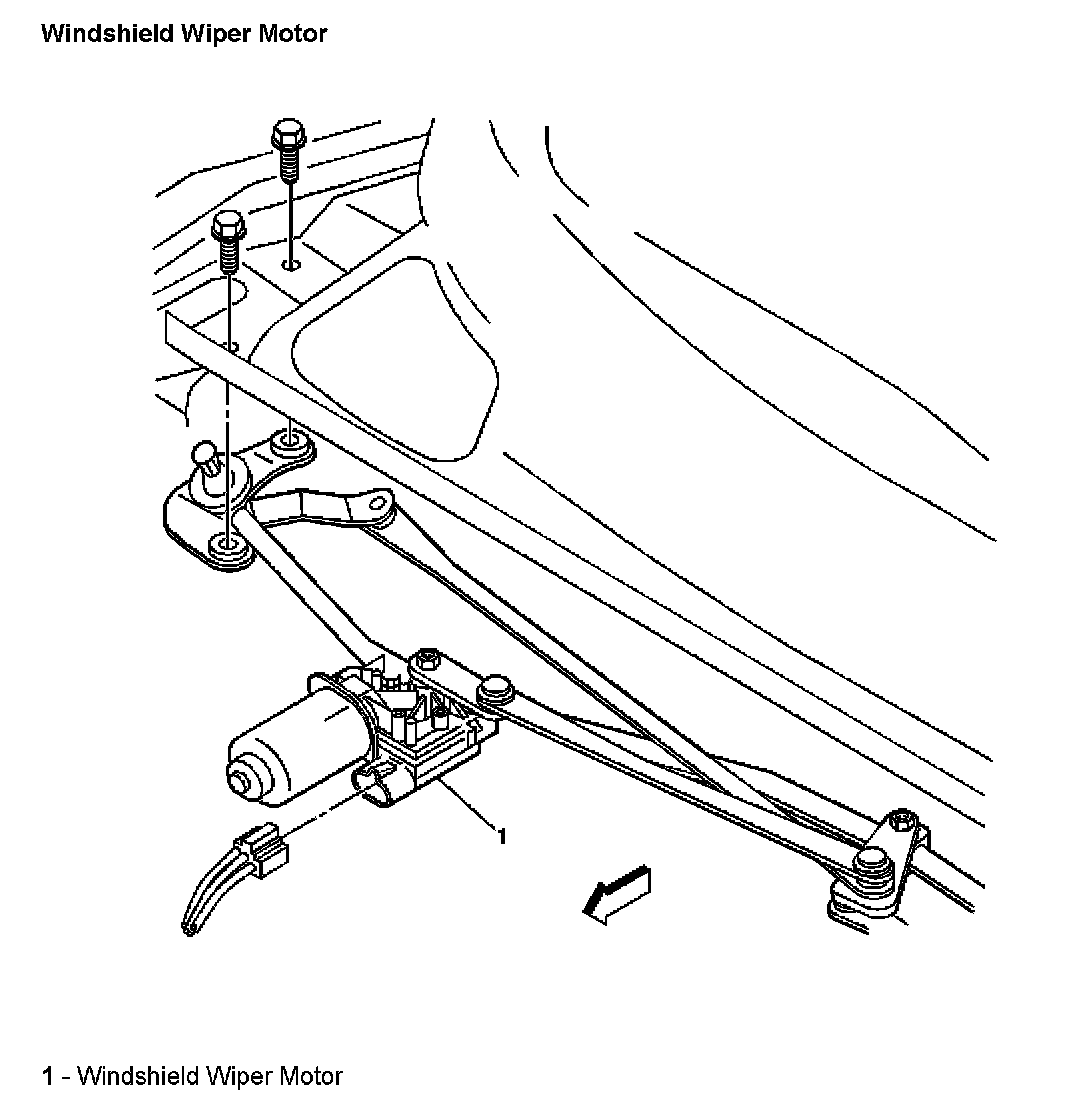 Windshield Wiper Motor

1

1 - Windshield Wiper Motor