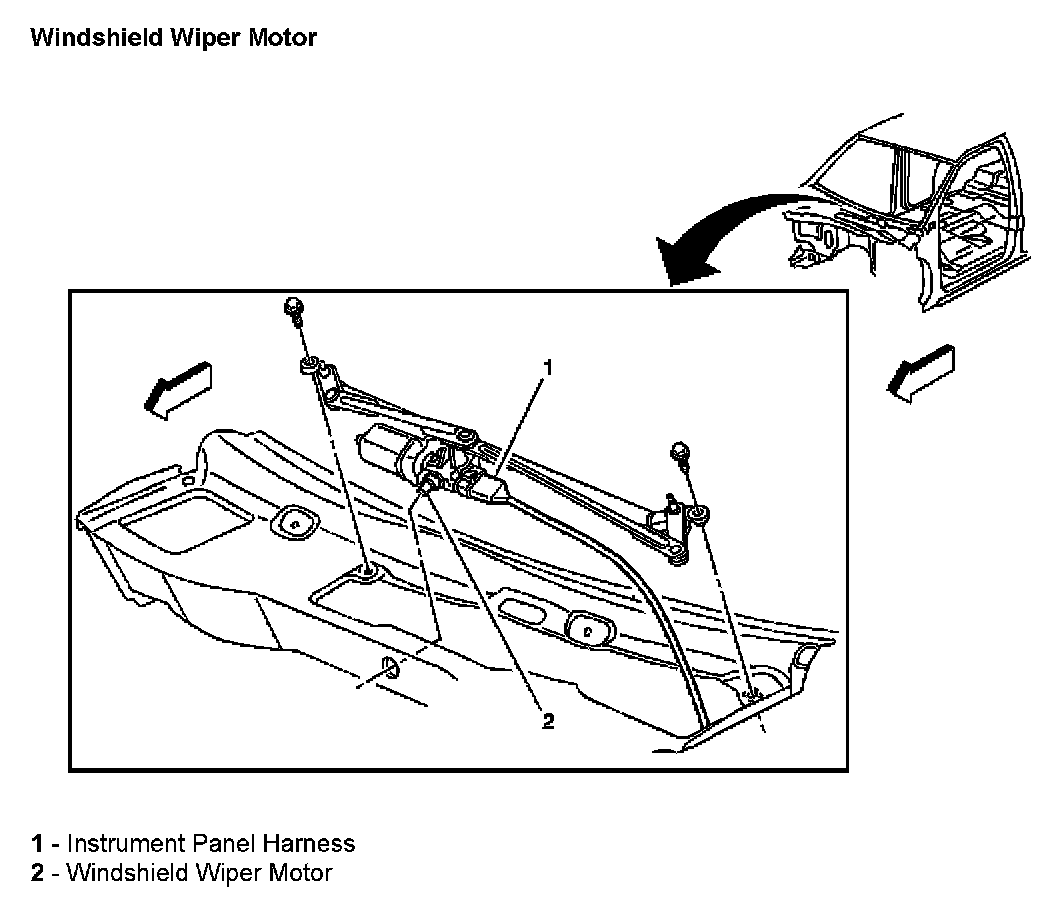 Windshield Wiper Motor

1

2

1 - Instrument Panel Harness
2 - Windshield Wiper Motor