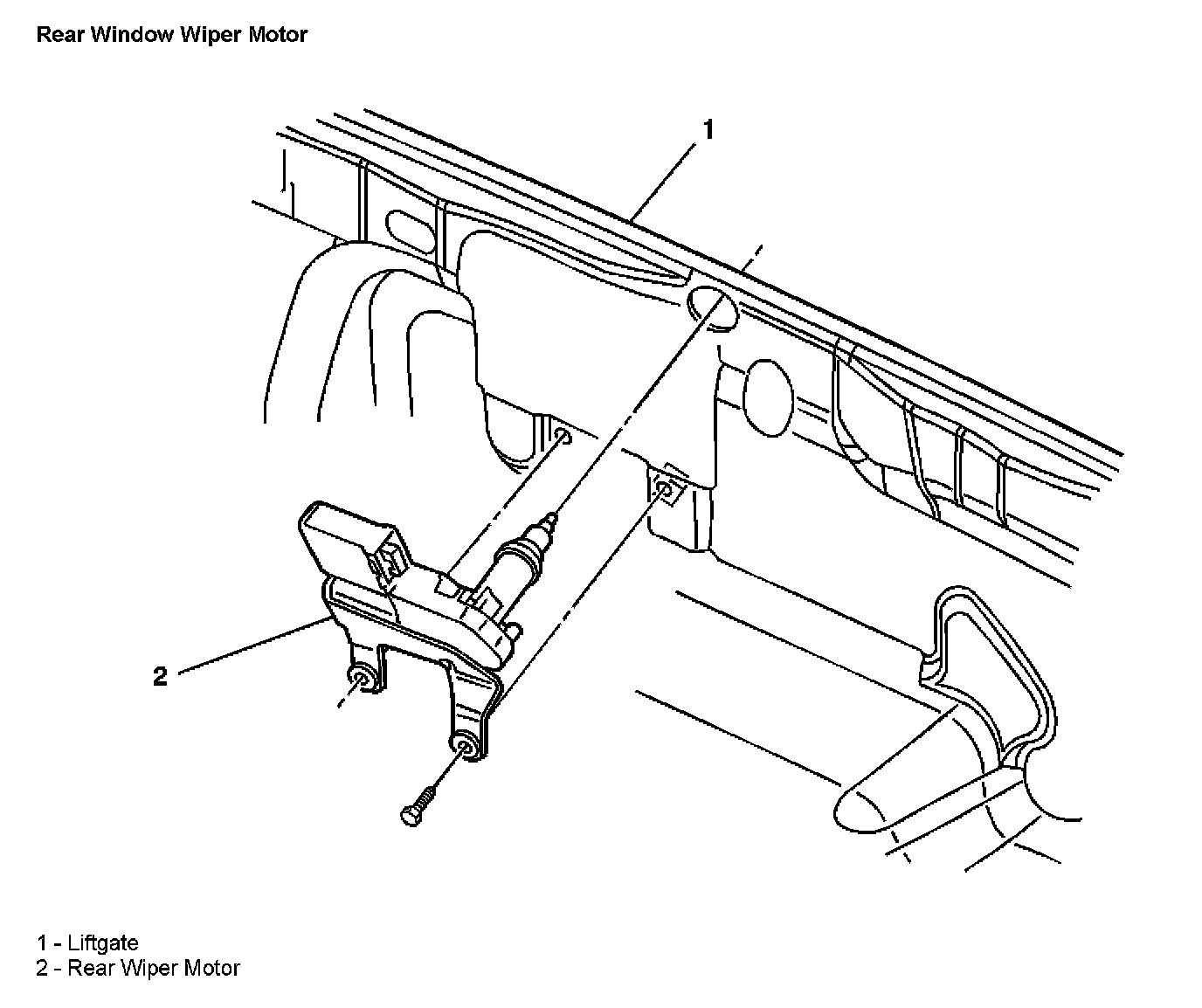 Rear Window Wiper Motor

1

2

1 - Liftgate
2 - Rear Wiper Motor