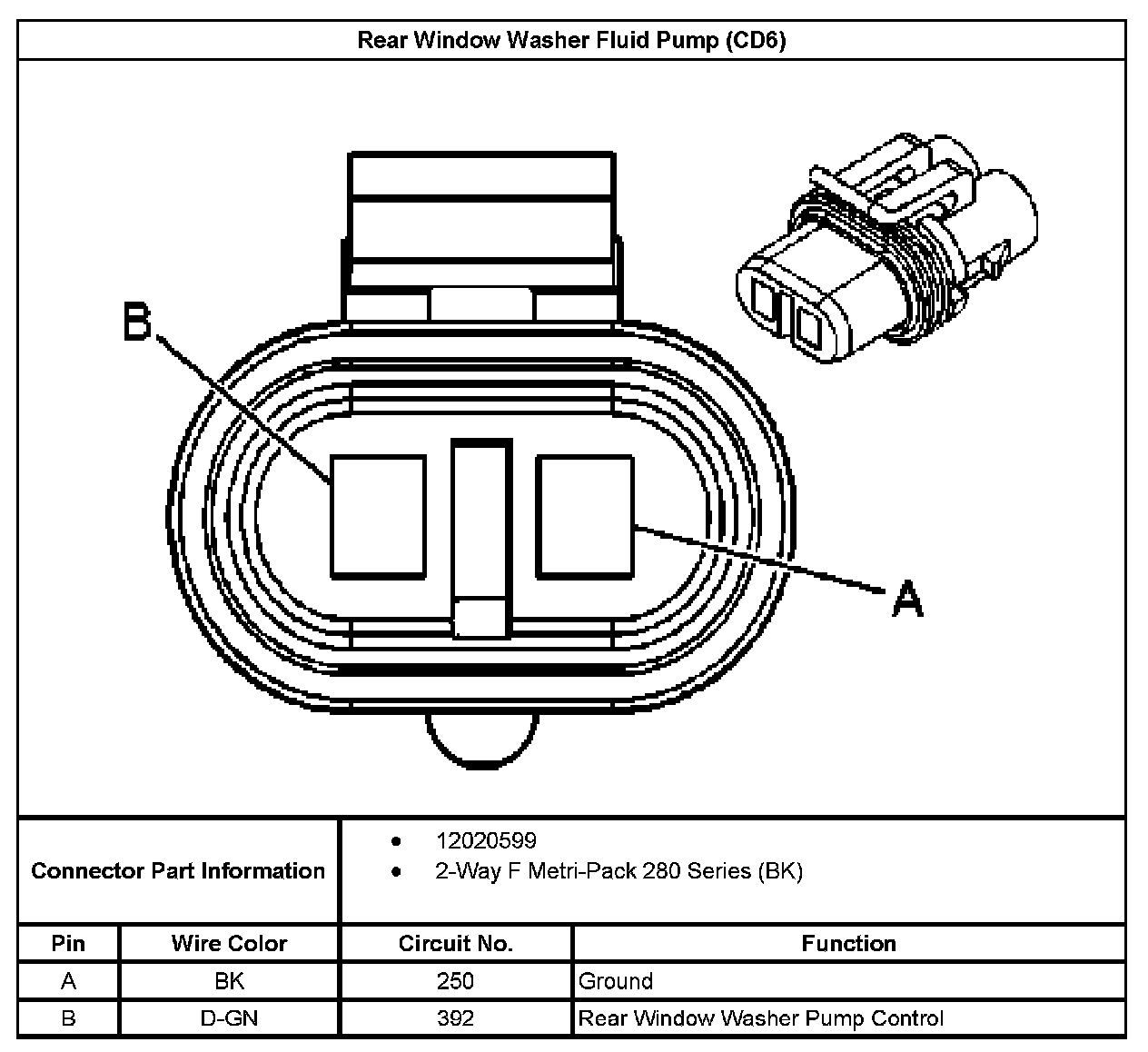 Rear Window Washer Fluid Pump (CD6)

B

A

Connector Part Information

- 12020599
- 2-Way F Metri-Pack 280 Series (BK)

| Pin | Wire Color | Circuit No. | Function |
|---|---|---|---|
| A | BK | 250 | Ground |
| B | D-GN | 392 | Rear Window Washer Pump Control |