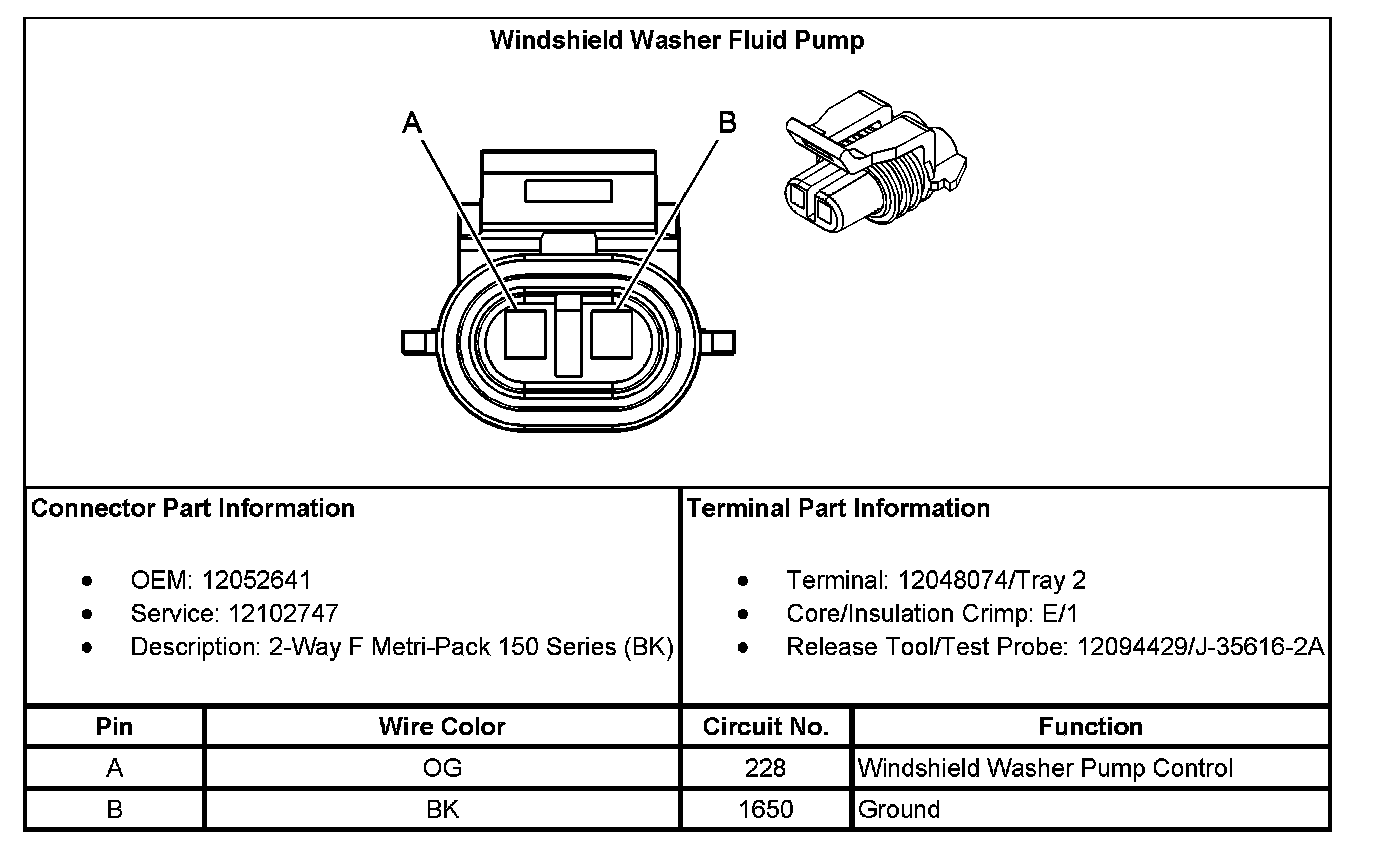 Windshield Washer Fluid Pump

A

B

Connector Part Information

- OEM: 12052641
- Service: 12102747
- Description: 2-Way F Metri-Pack 150 Series (BK)

Terminal Part Information

- Terminal: 12048074/Tray 2
- Core/Insulation Crimp: E/1
- Release Tool/Test Probe: 12094429/J-35616-2A

| Pin | Wire Color | Circuit No. | Function |
|---|---|---|---|
| A | OG | 228 | Windshield Washer Pump Control |
| B | BK | 1650 | Ground |