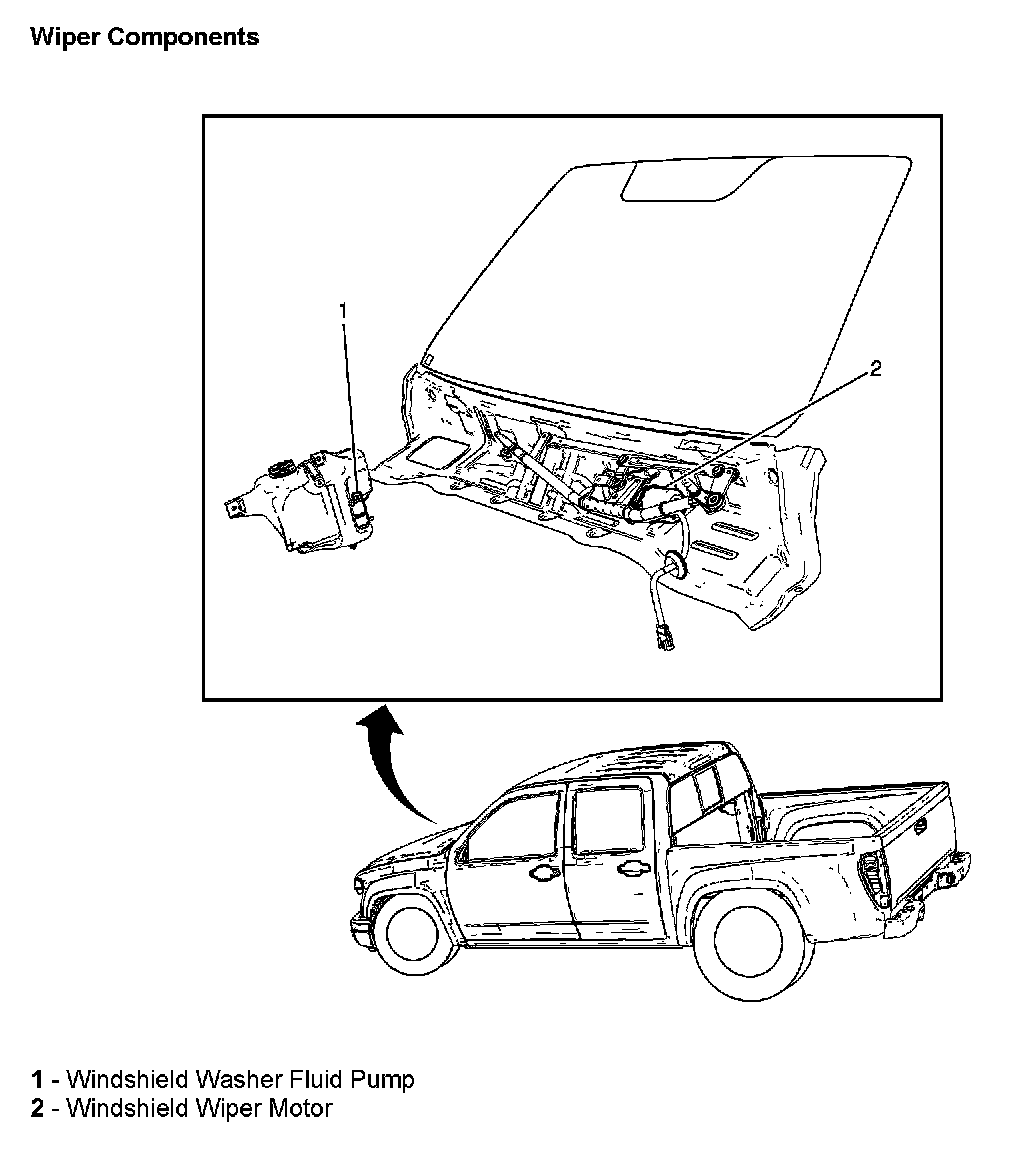 Wiper Components

1

2

1 - Windshield Washer Fluid Pump
2 - Windshield Wiper Motor