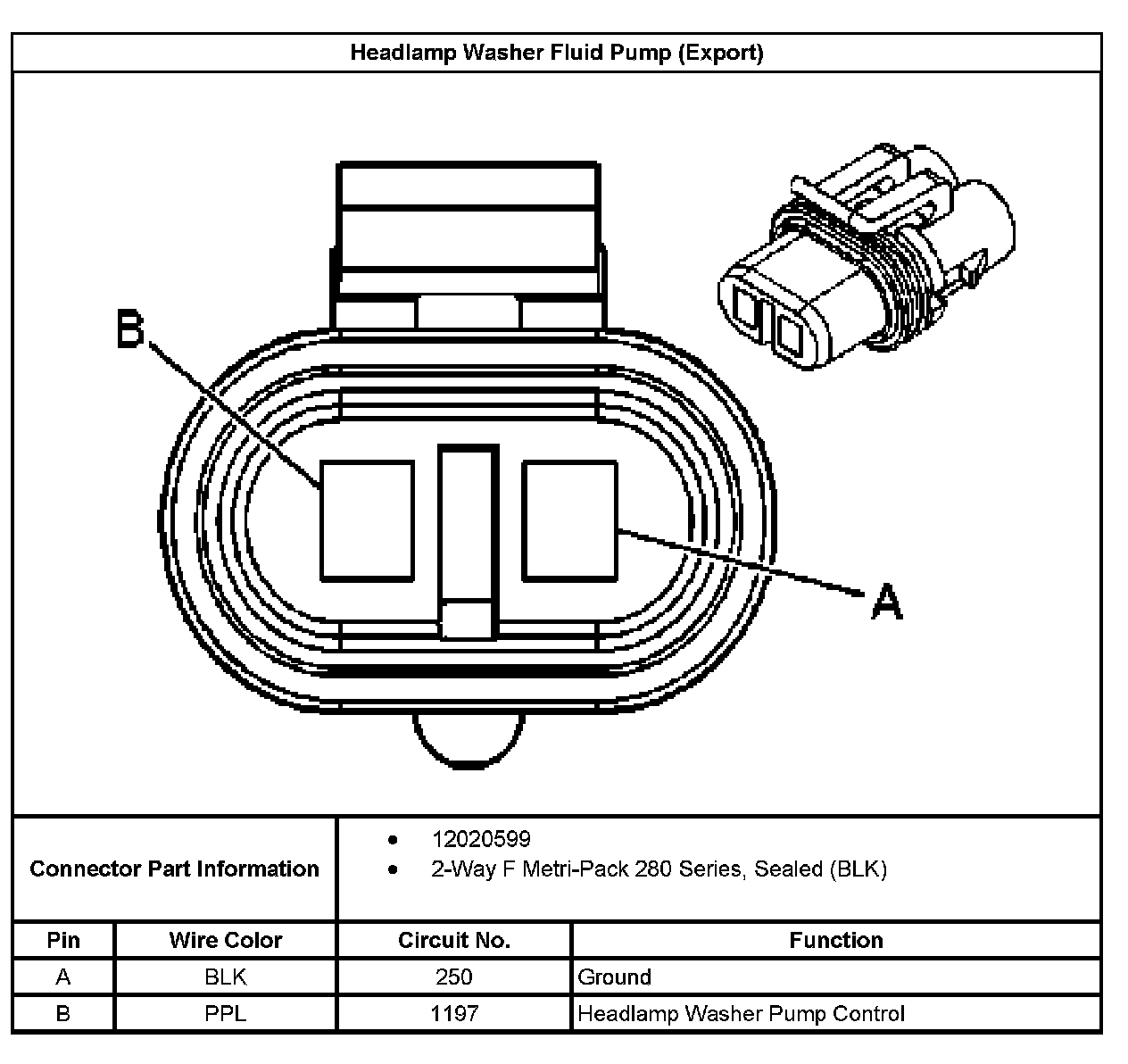 Headlamp Washer Fluid Pump (Export)

B

A

Connector Part Information
• 12020599
• 2-Way F Metri-Pack 280 Series, Sealed (BLK)

| Pin | Wire Color | Circuit No. | Function |
|---|---|---|---|
| A | BLK | 250 | Ground |
| B | PPL | 1197 | Headlamp Washer Pump Control |