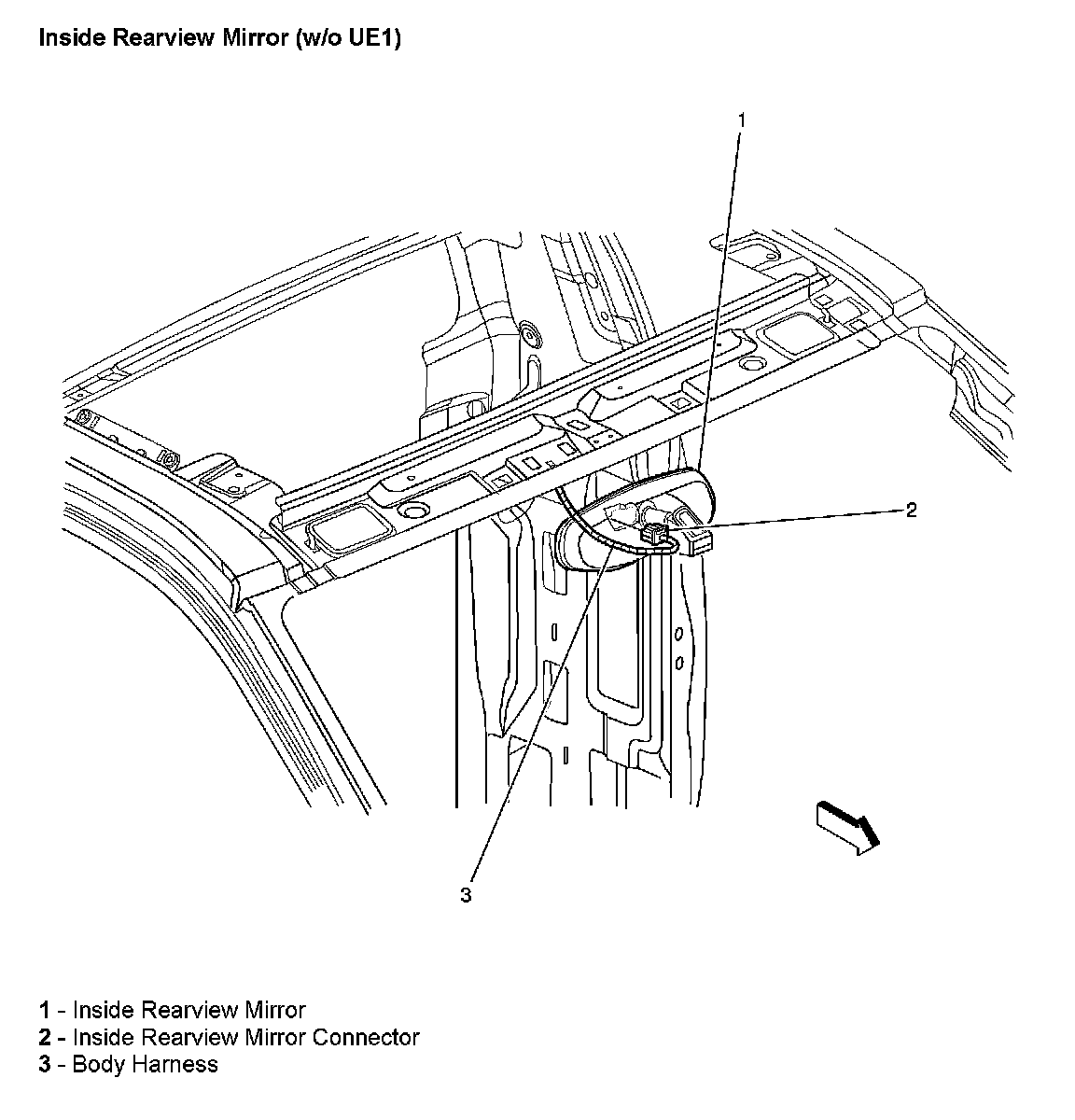 Inside Rearview Mirror (w/o UE1)

1

2

3

1 - Inside Rearview Mirror
2 - Inside Rearview Mirror Connector
3 - Body Harness