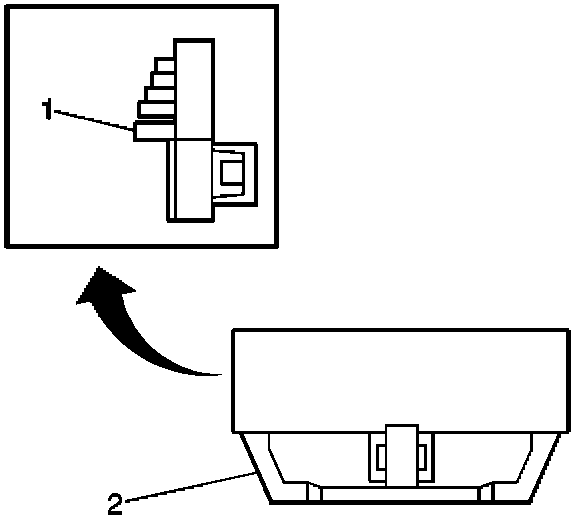 1

2