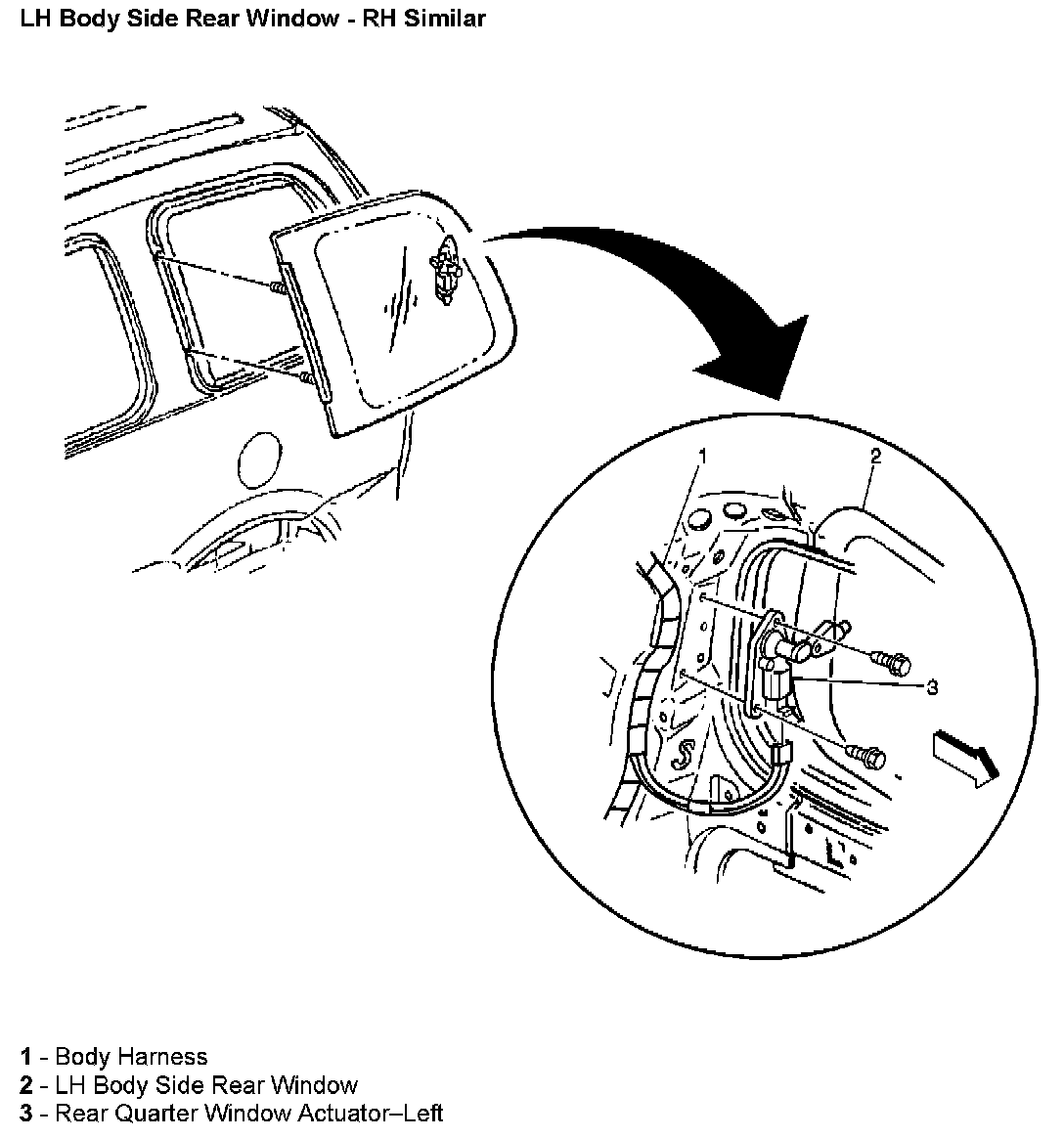 LH Body Side Rear Window - RH Similar

1

2

3

1 - Body Harness
2 - LH Body Side Rear Window
3 - Rear Quarter Window Actuator–Left