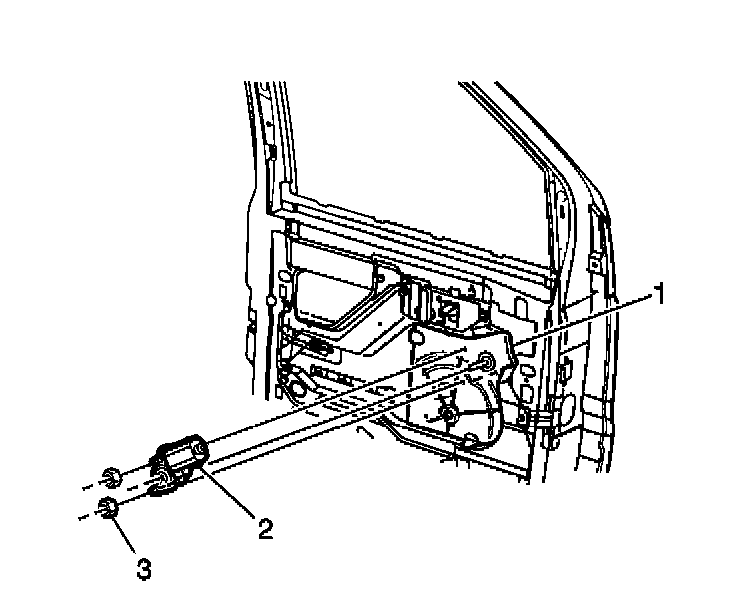 1
2
3