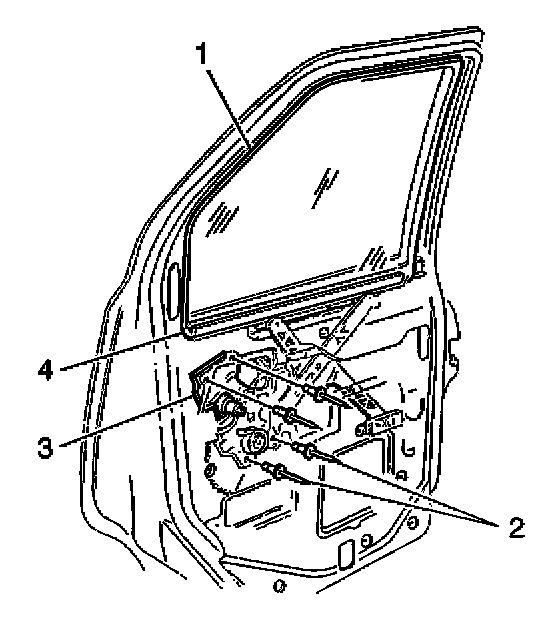 1
4
3
2