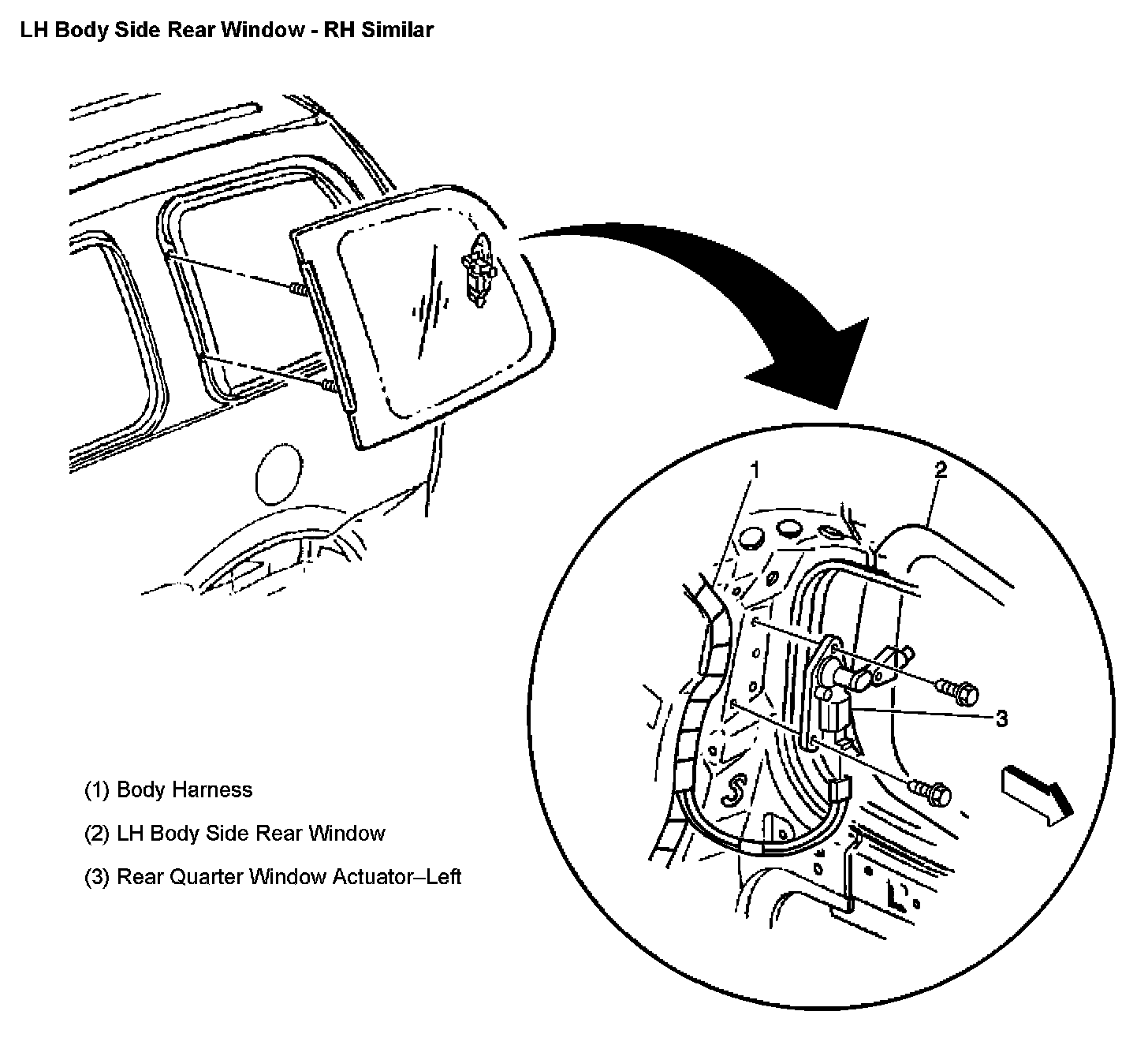 LH Body Side Rear Window - RH Similar

1

2

3

(1) Body Harness

(2) LH Body Side Rear Window

(3) Rear Quarter Window Actuator–Left