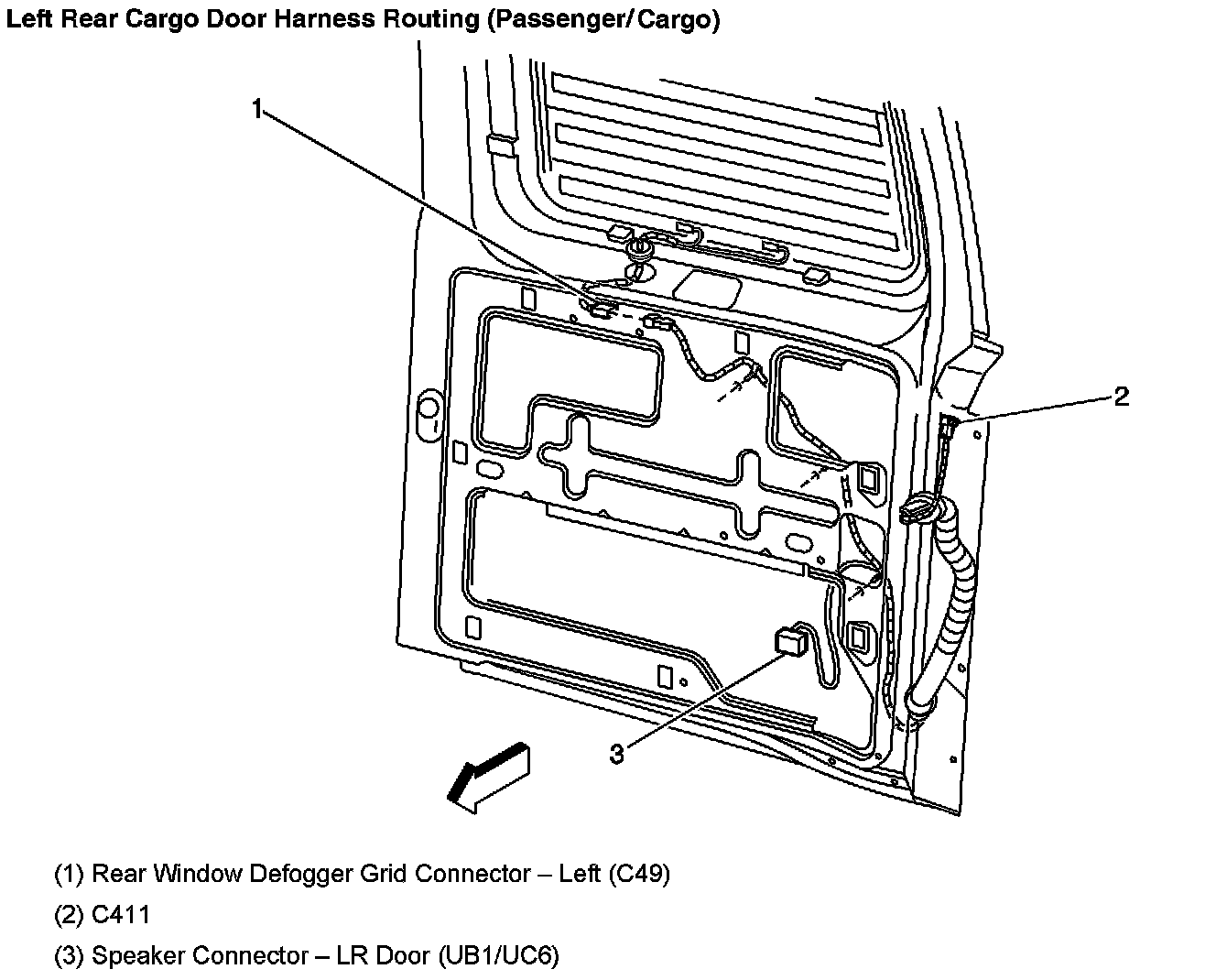 Left Rear Cargo Door Harness Routing (Passenger/Cargo)

1

2

3

(1) Rear Window Defogger Grid Connector – Left (C49)

(2) C411

(3) Speaker Connector – LR Door (UB1/UC6)