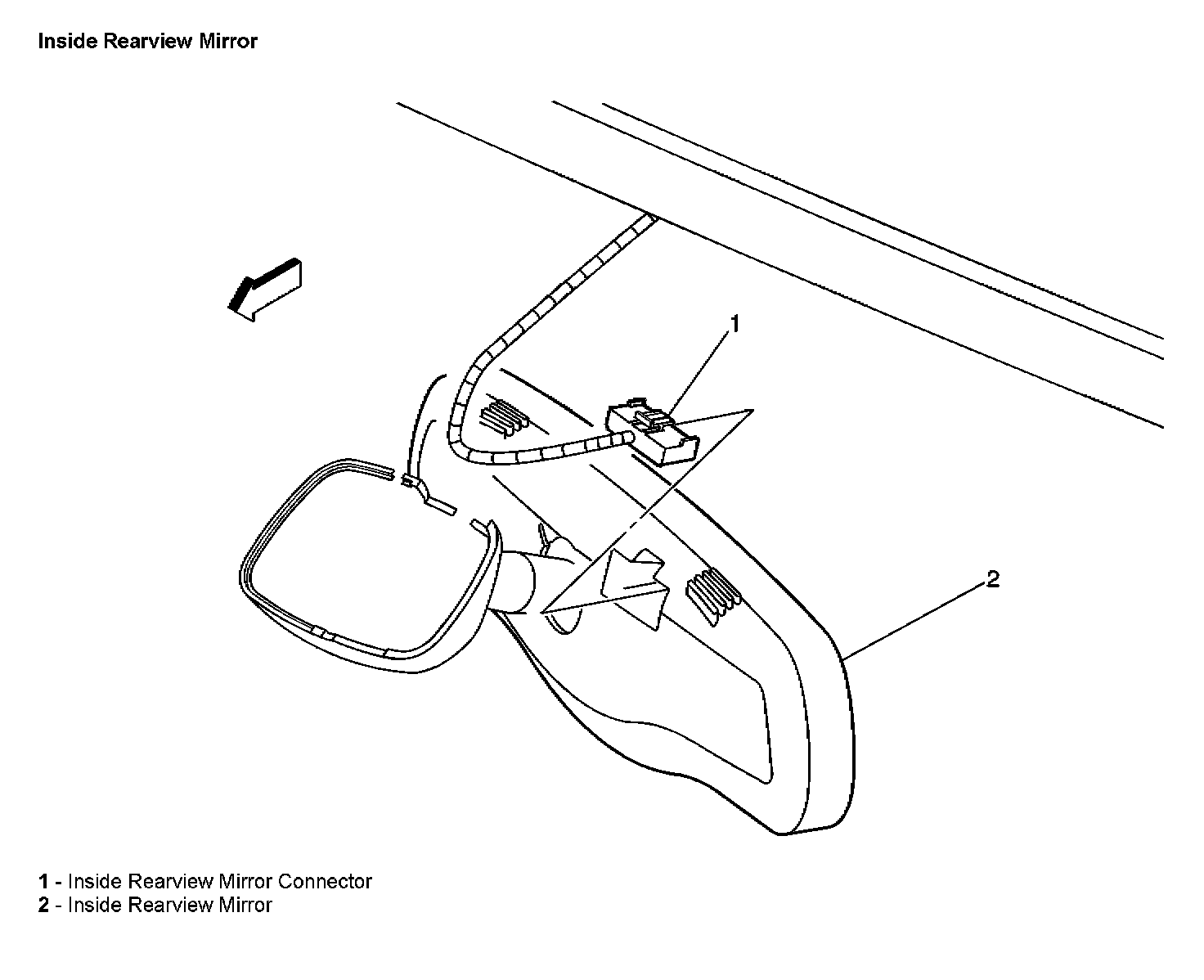 Inside Rearview Mirror

1

2

1 - Inside Rearview Mirror Connector
2 - Inside Rearview Mirror