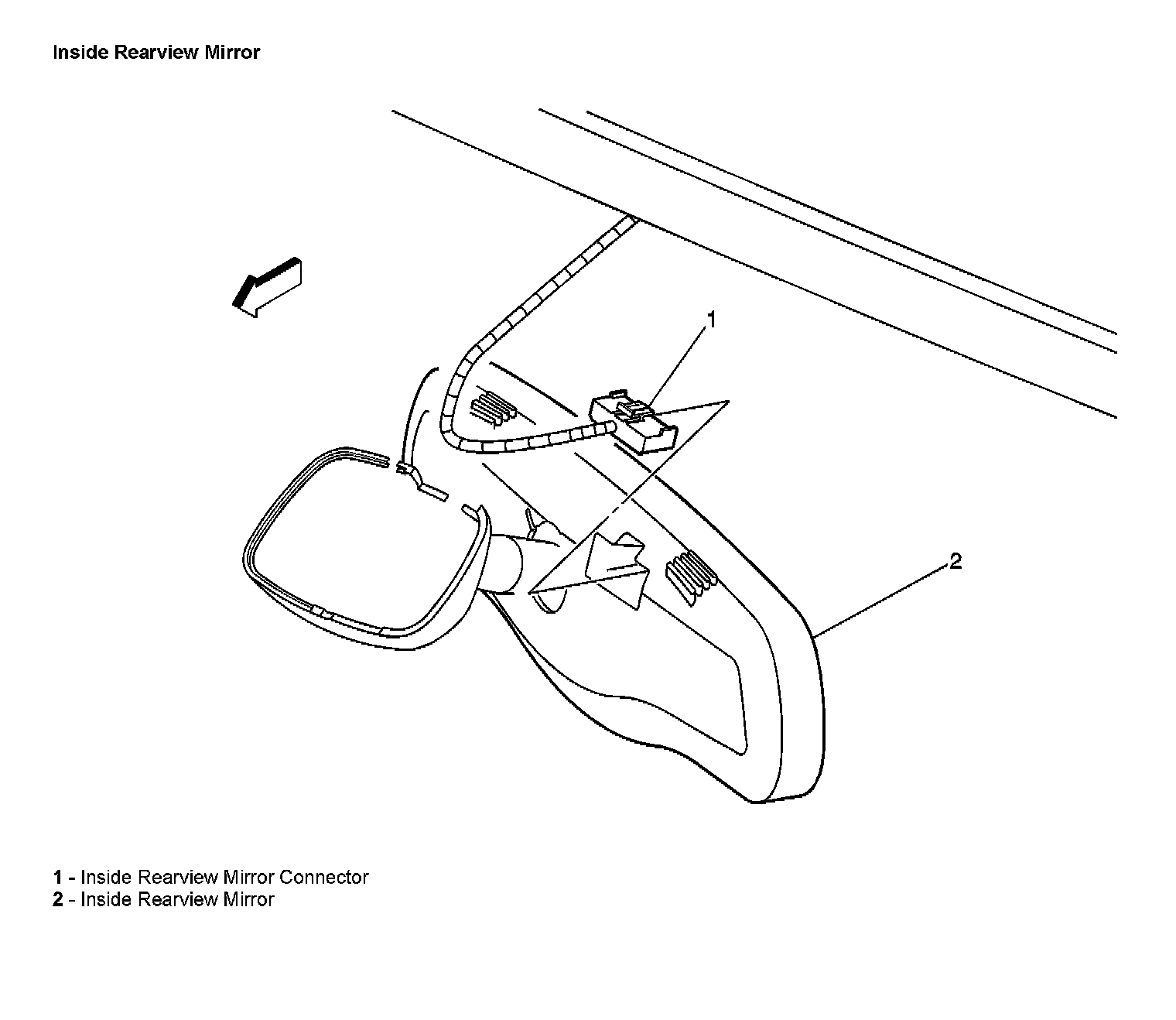 Inside Rearview Mirror

1

2

1 - Inside Rearview Mirror Connector
2 - Inside Rearview Mirror