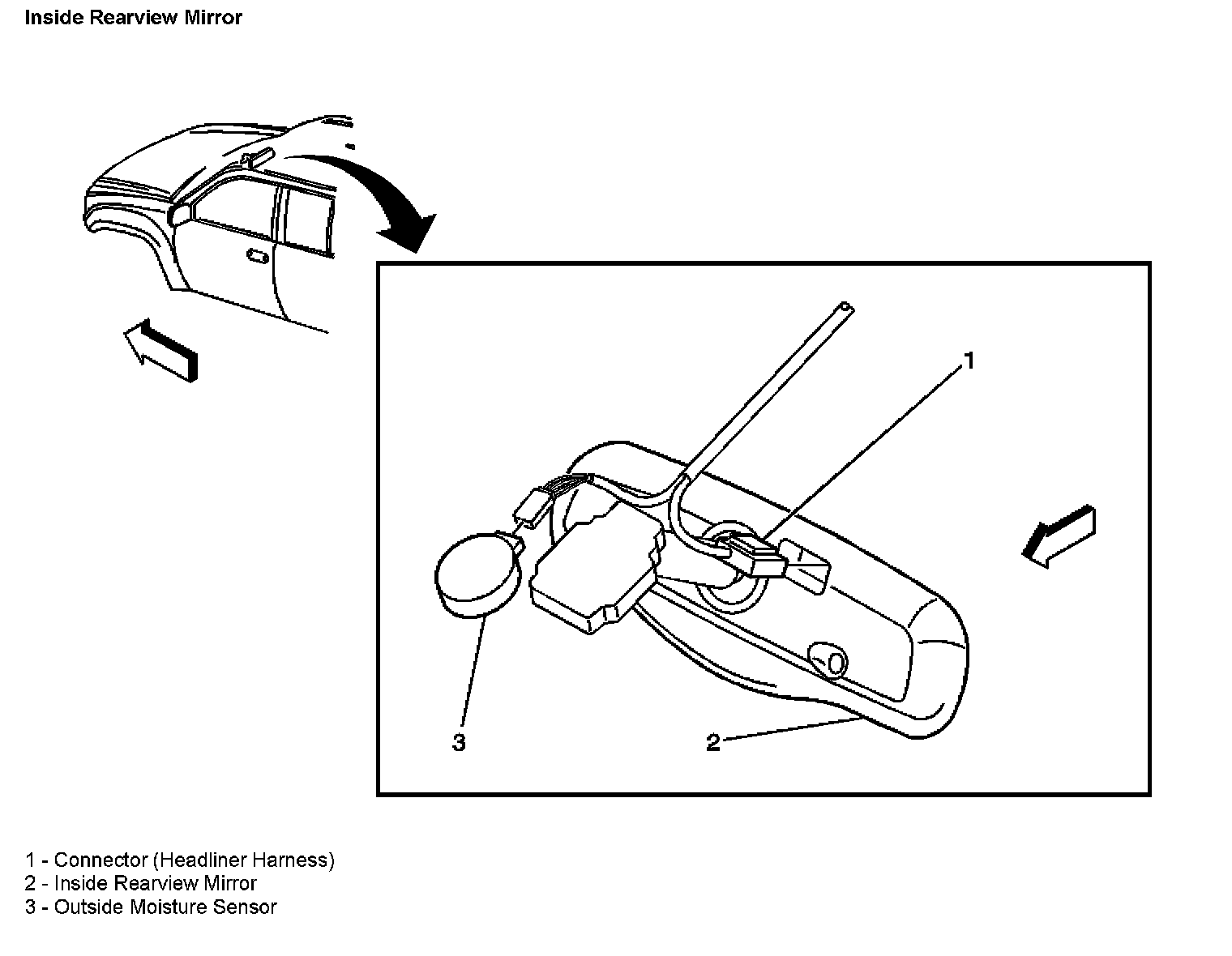 Inside Rearview Mirror

1

3

2

1 - Connector (Headliner Harness)
2 - Inside Rearview Mirror
3 - Outside Moisture Sensor