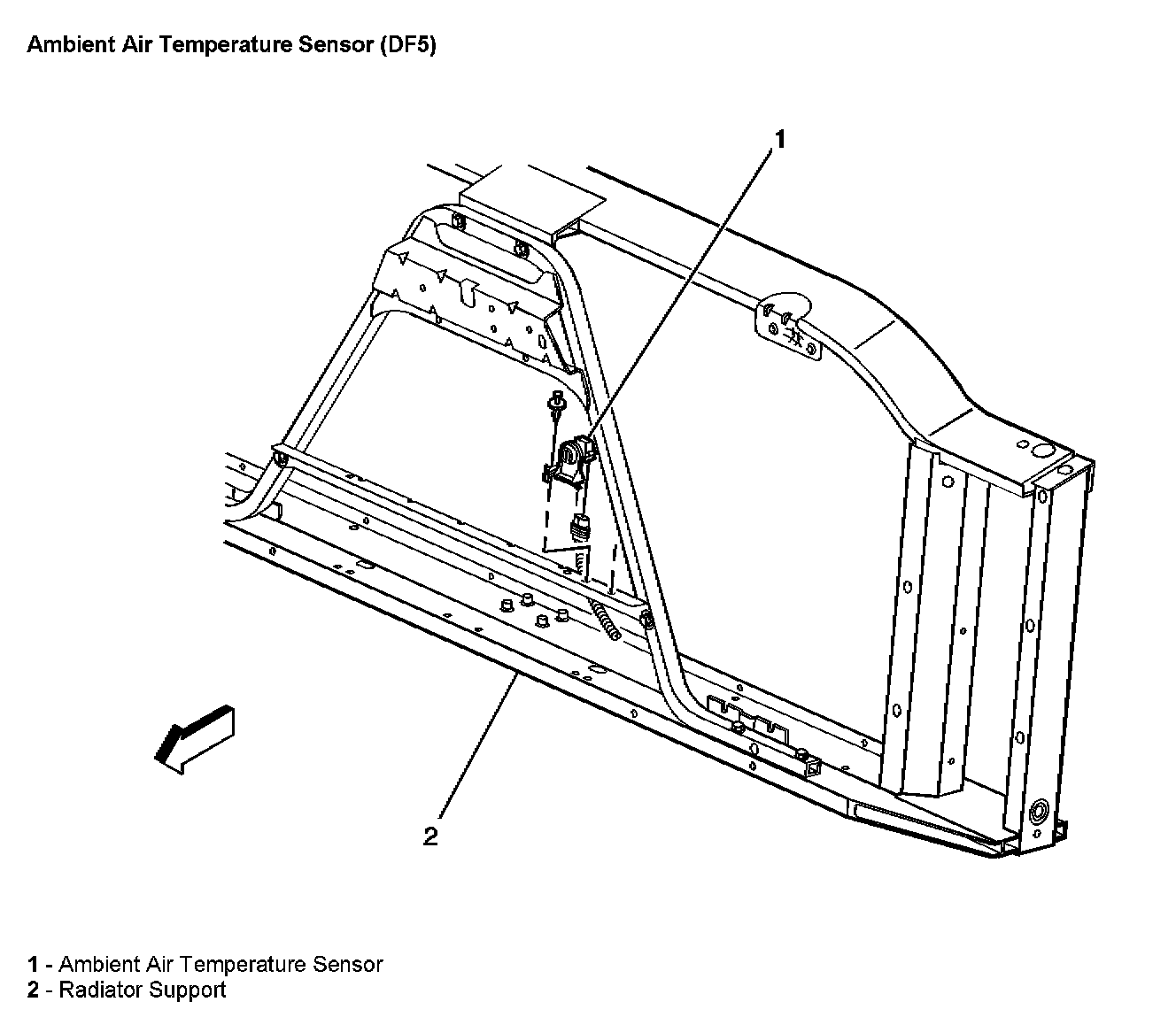 Ambient Air Temperature Sensor (DF5)

1

2

1 - Ambient Air Temperature Sensor
2 - Radiator Support