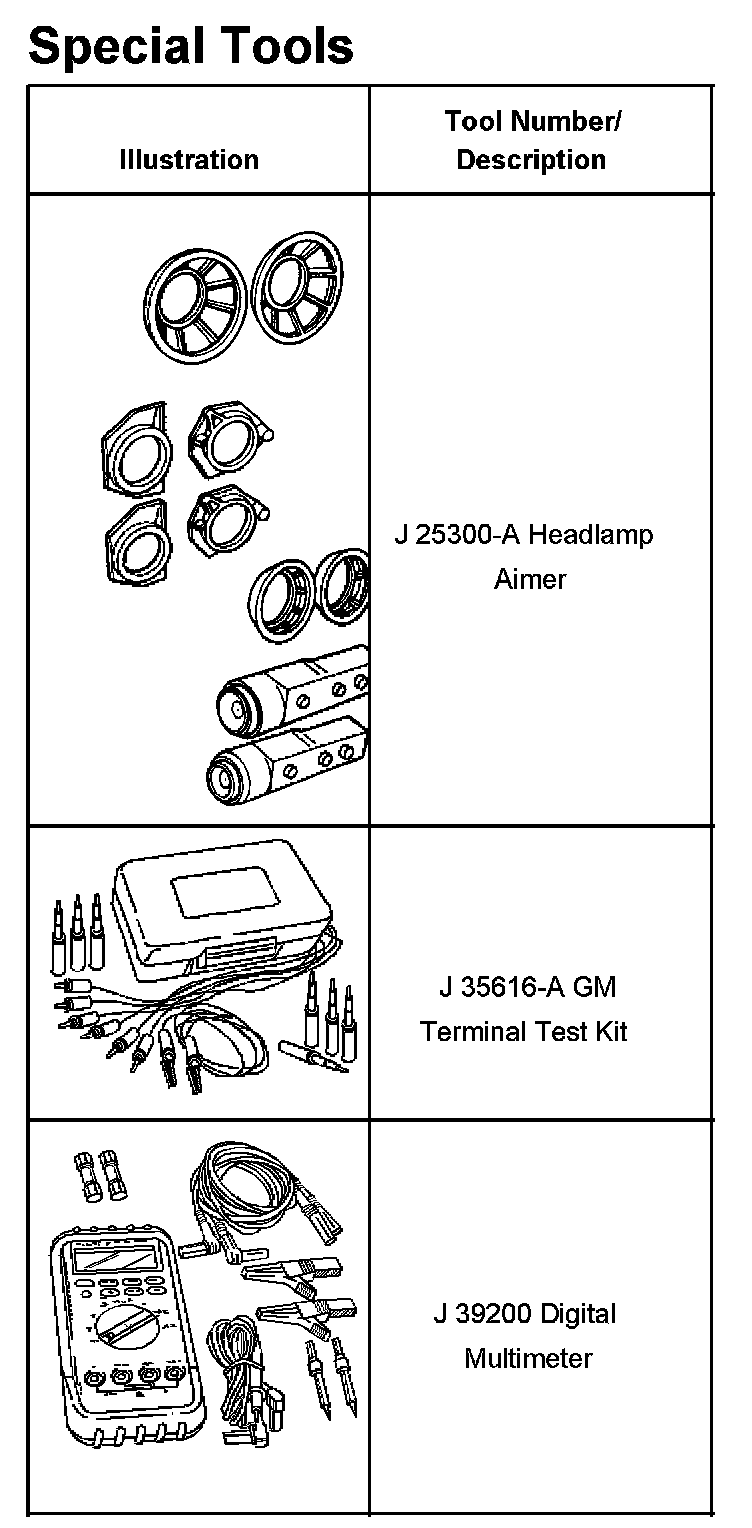 Special Tools

| Illustration | Tool Number/ Description |
|---|---|
| | J 25300-A Headlamp Aimer |
| | J 35616-A GM Terminal Test Kit |
| | J 39200 Digital Multimeter |