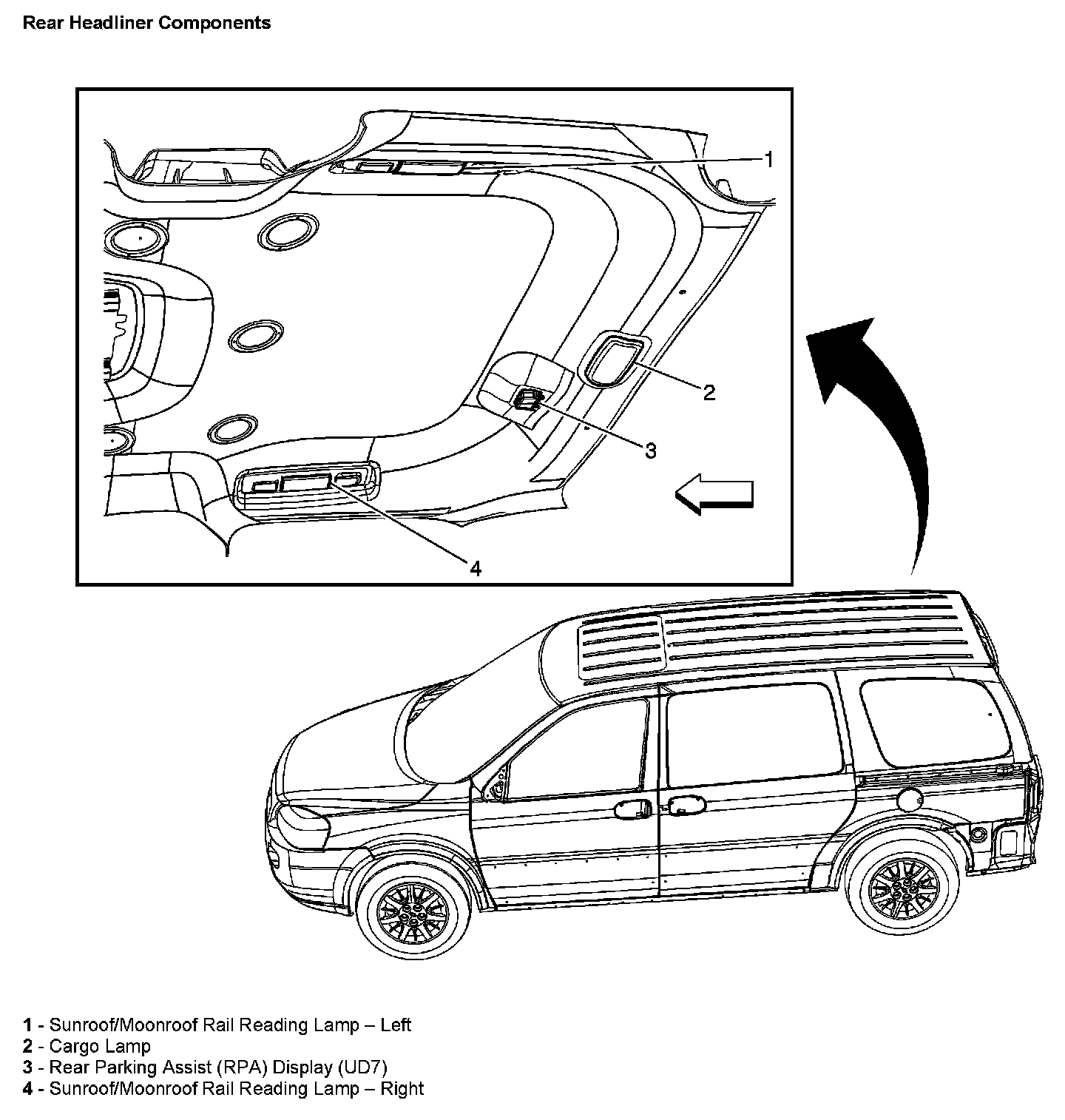 Rear Headliner Components

1

2

3

4

1 - Sunroof/Moonroof Rail Reading Lamp – Left
2 - Cargo Lamp
3 - Rear Parking Assist (RPA) Display (UD7)
4 - Sunroof/Moonroof Rail Reading Lamp – Right