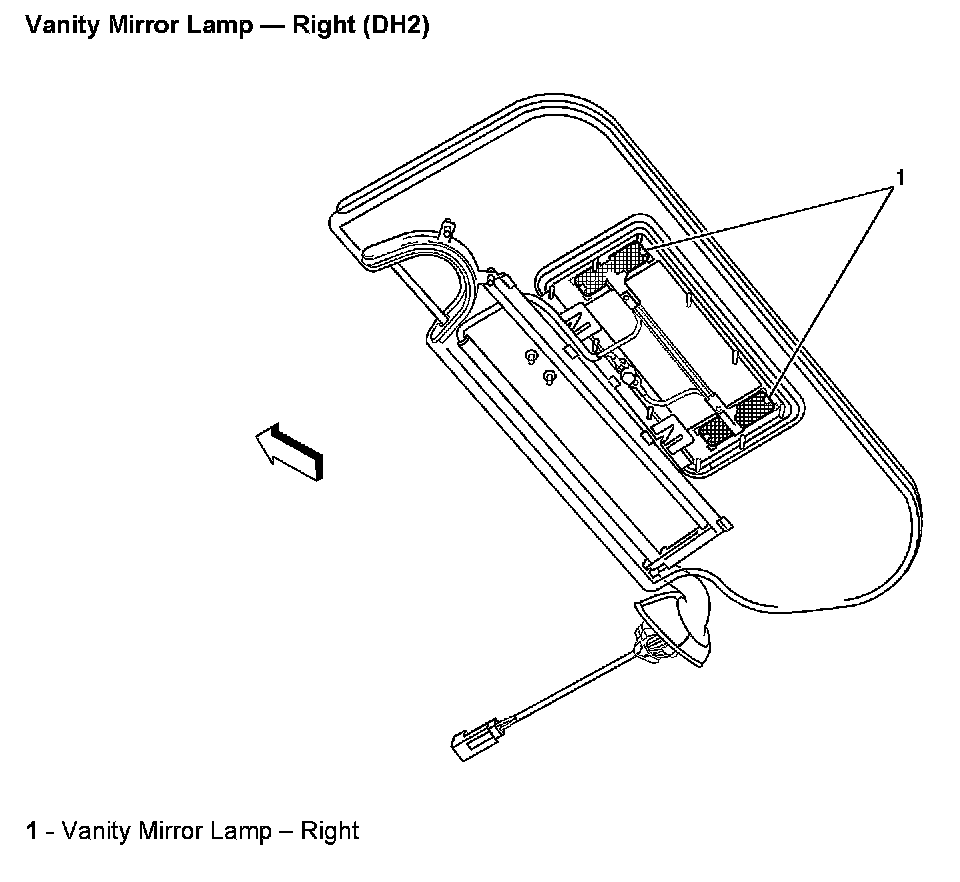 Vanity Mirror Lamp — Right (DH2)

1

1 - Vanity Mirror Lamp – Right