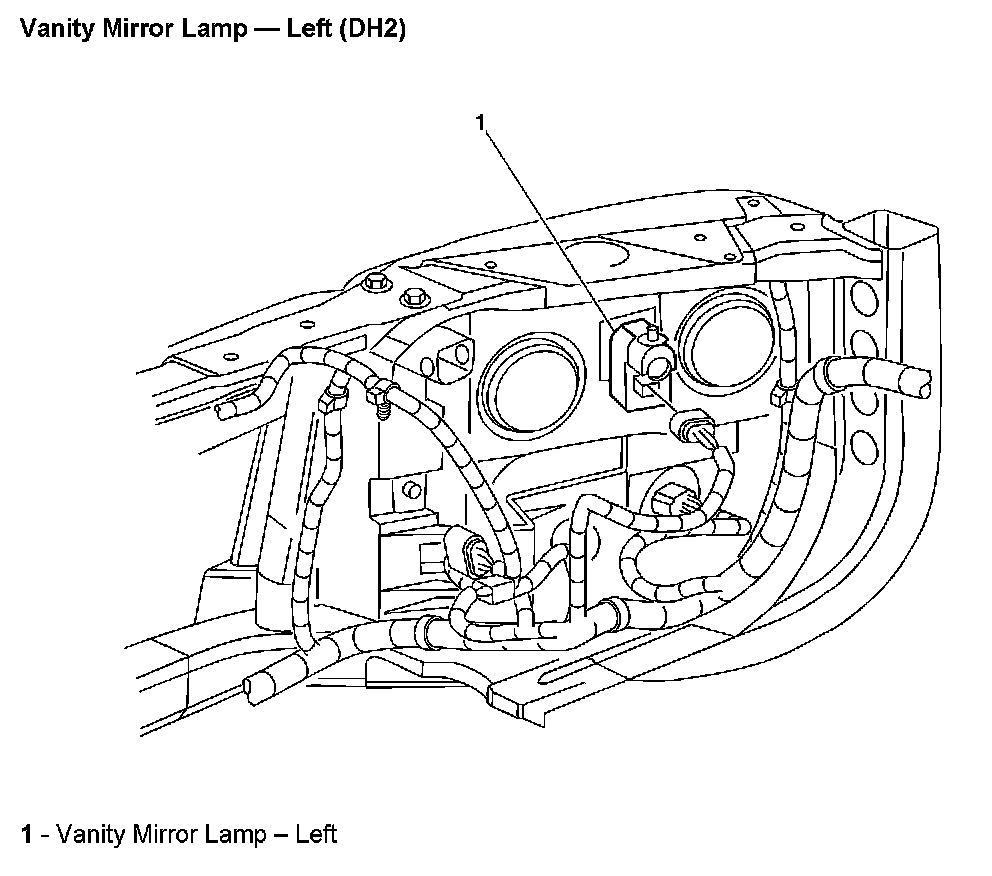 Vanity Mirror Lamp — Left (DH2)

1

1 - Vanity Mirror Lamp – Left