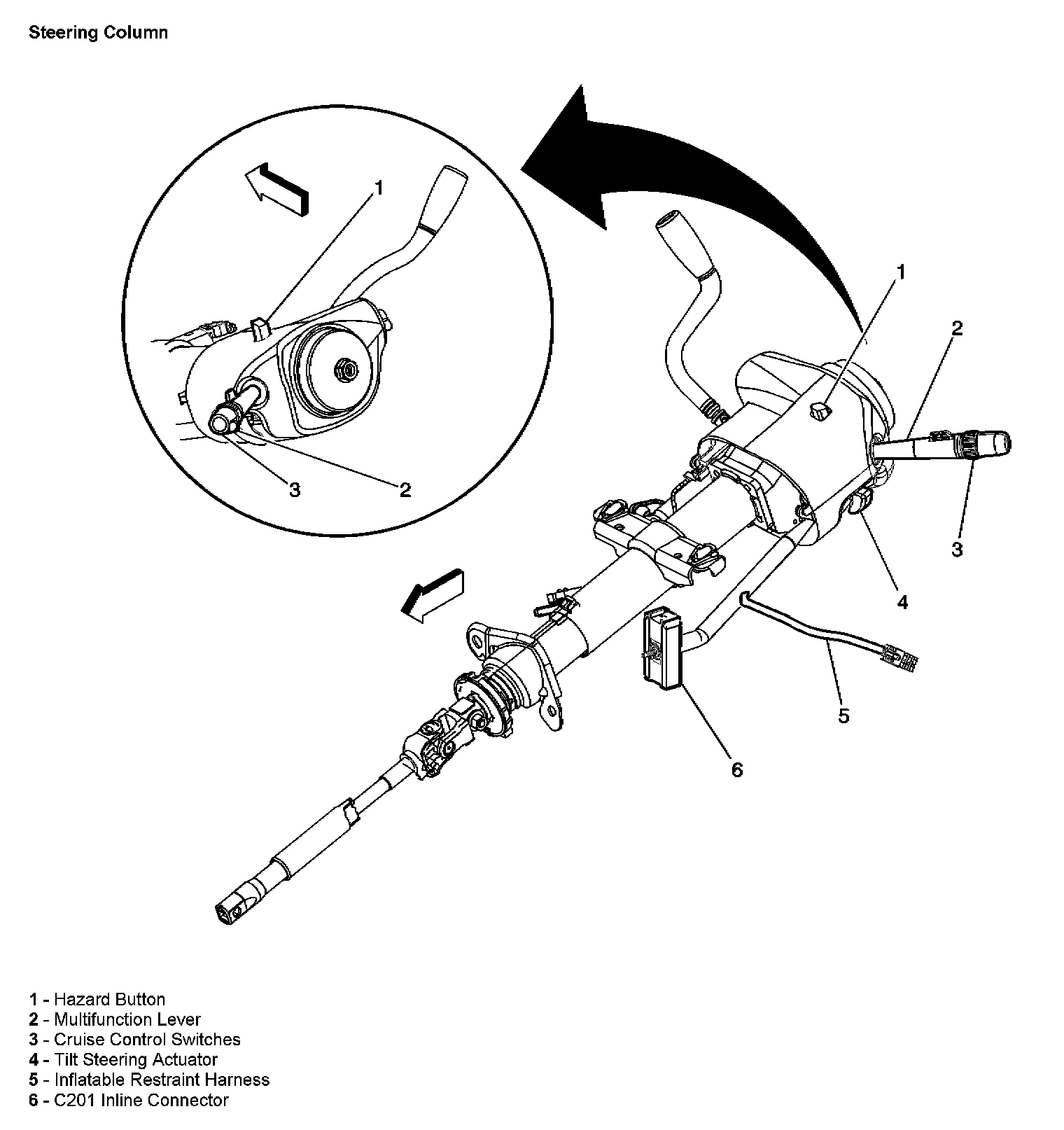 Steering Column

1

3

2

1

2

3

4

5

6

1 - Hazard Button
2 - Multifunction Lever
3 - Cruise Control Switches
4 - Tilt Steering Actuator
5 - Inflatable Restraint Harness
6 - C201 Inline Connector