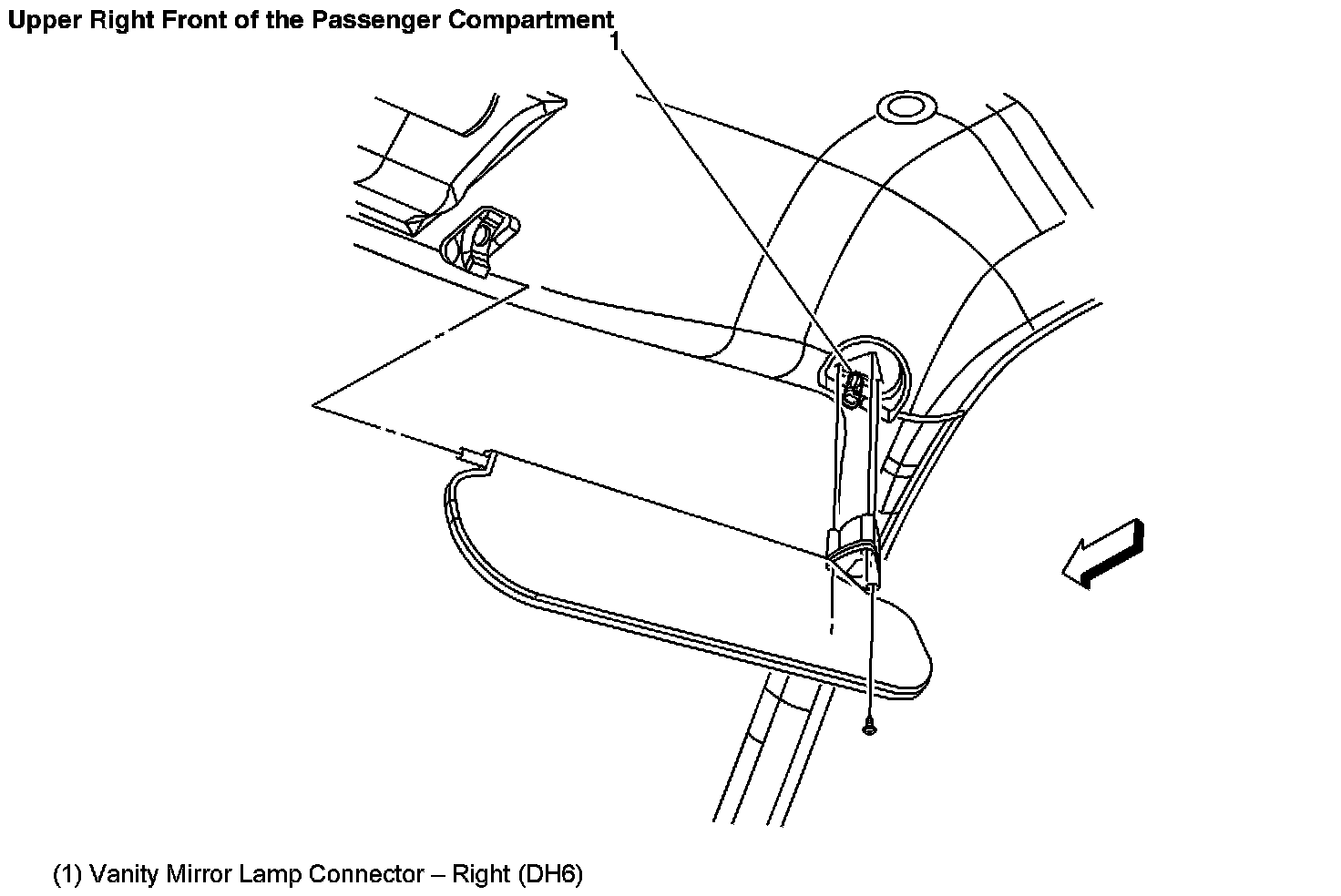 Upper Right Front of the Passenger Compartment

1

(1) Vanity Mirror Lamp Connector – Right (DH6)