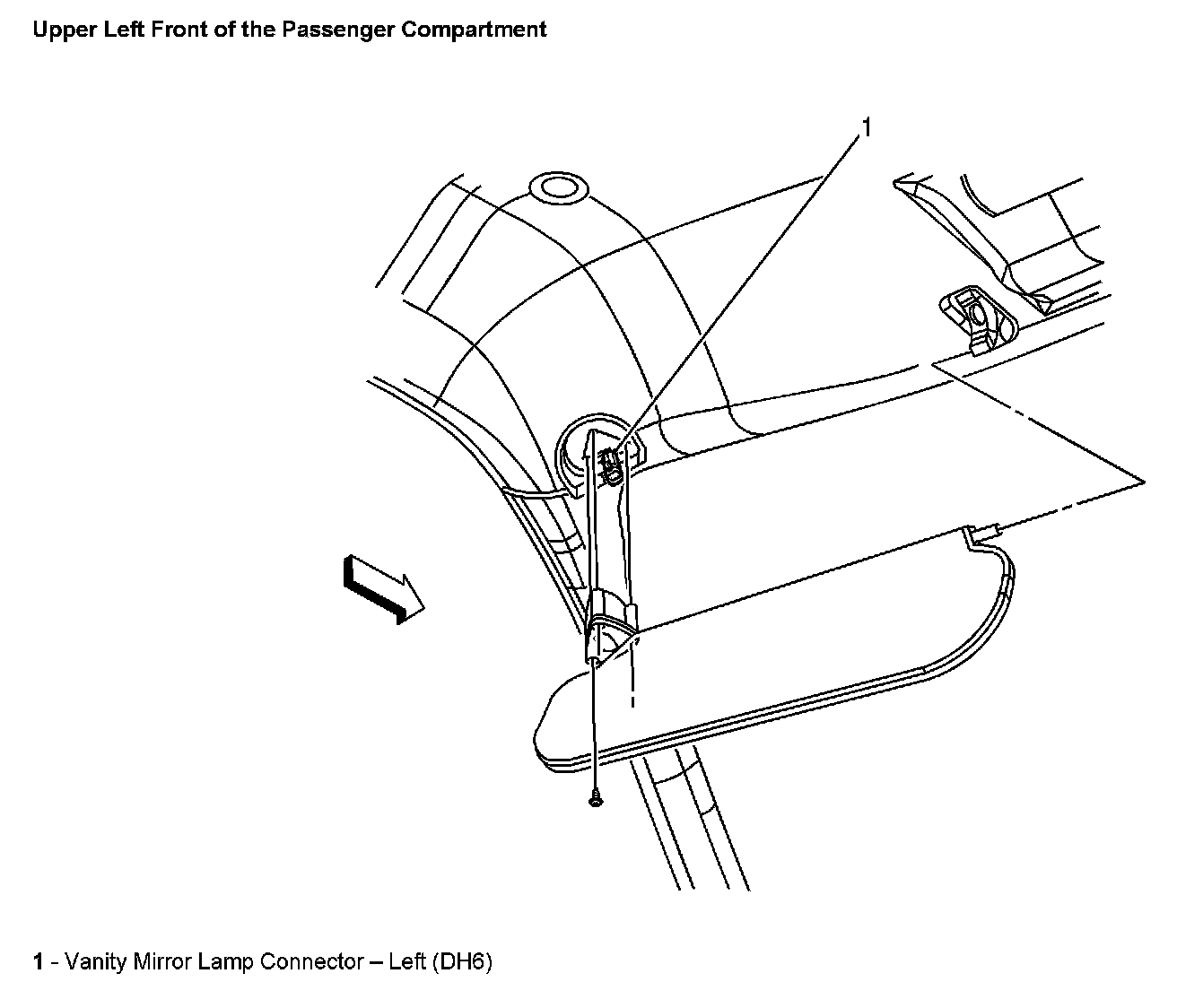 Upper Left Front of the Passenger Compartment

1

1 - Vanity Mirror Lamp Connector – Left (DH6)