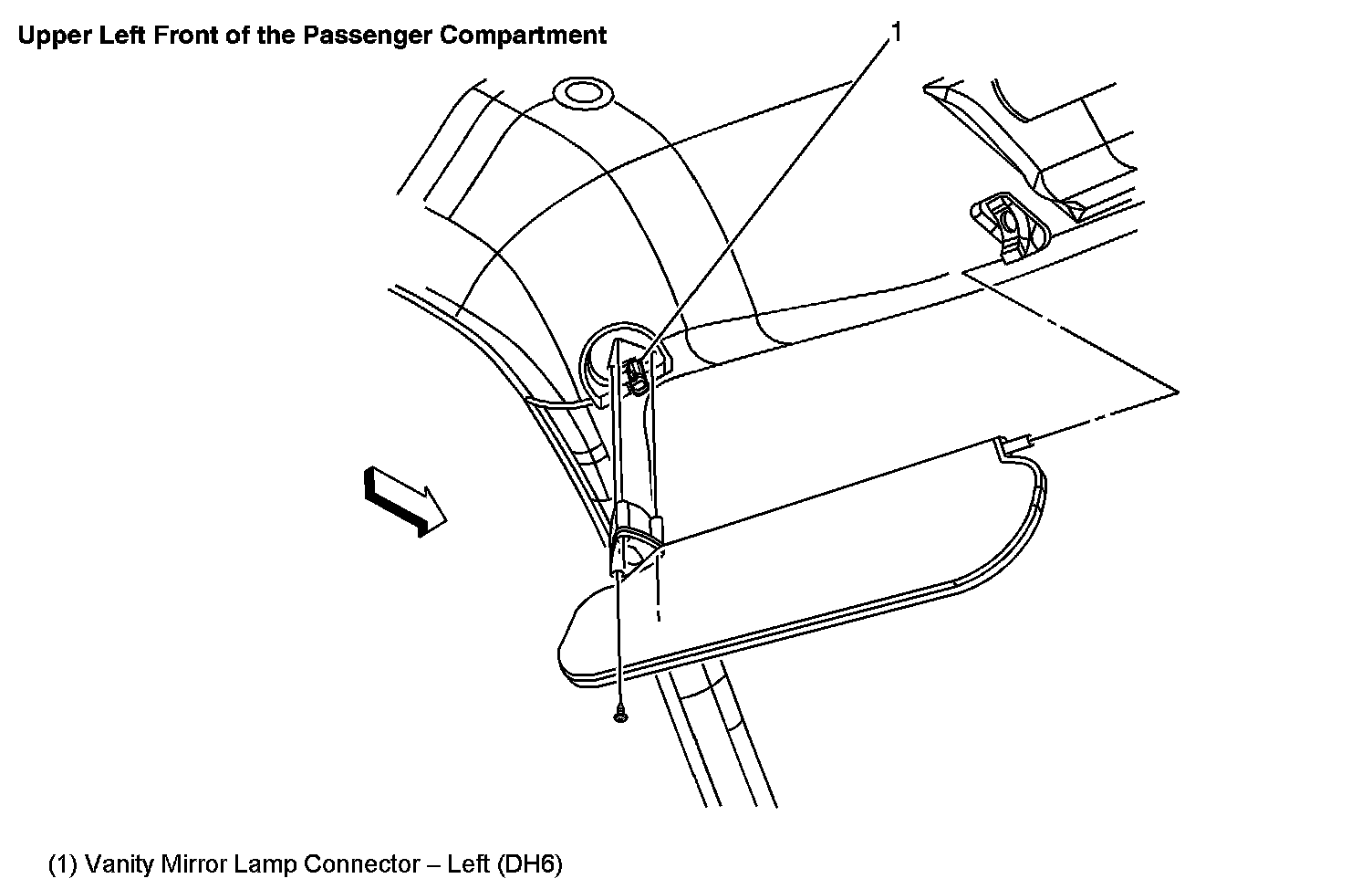 Upper Left Front of the Passenger Compartment

1

(1) Vanity Mirror Lamp Connector – Left (DH6)