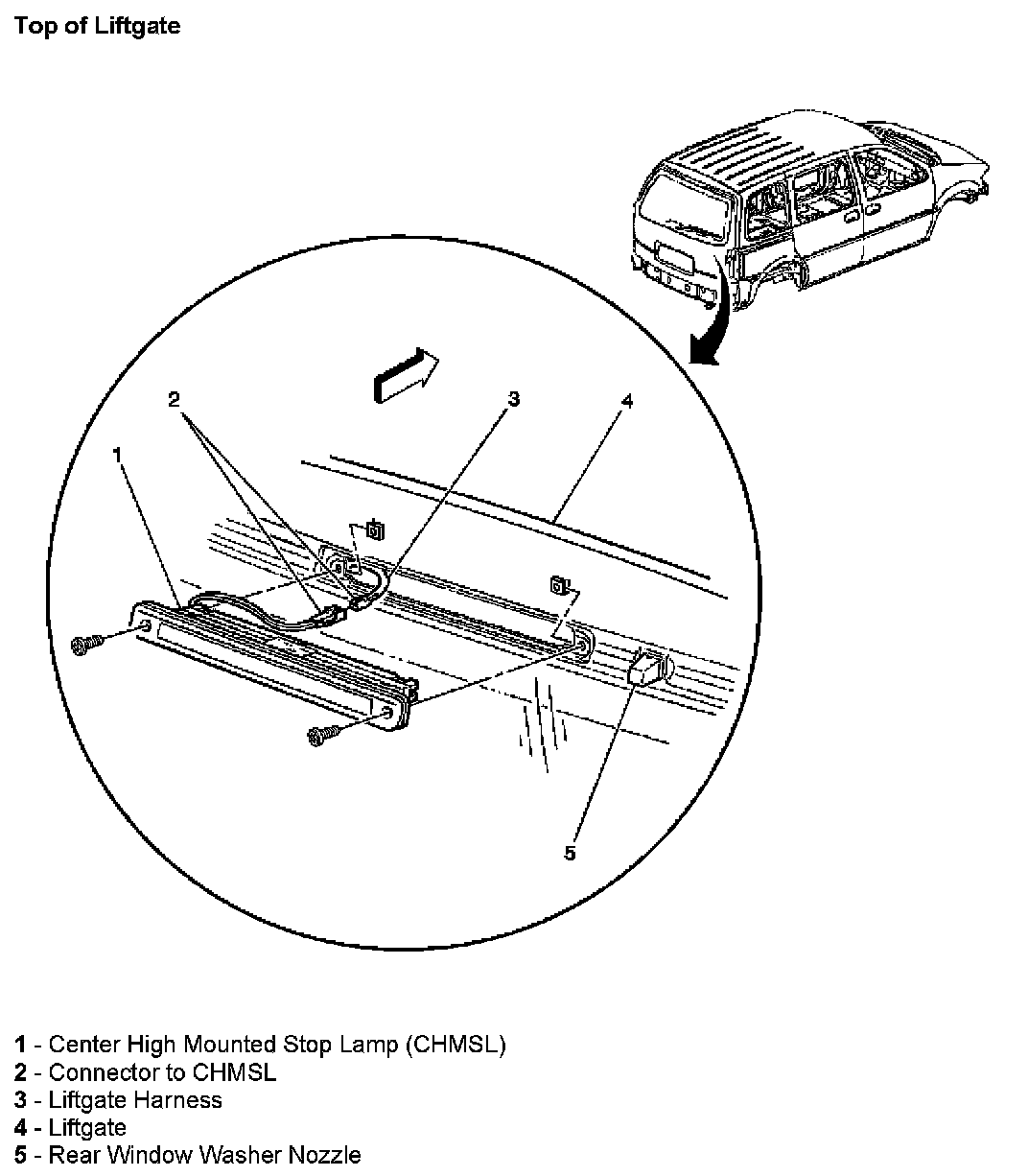 Top of Liftgate

2
3
4
1
5

1 - Center High Mounted Stop Lamp (CHMSL)
2 - Connector to CHMSL
3 - Liftgate Harness
4 - Liftgate
5 - Rear Window Washer Nozzle