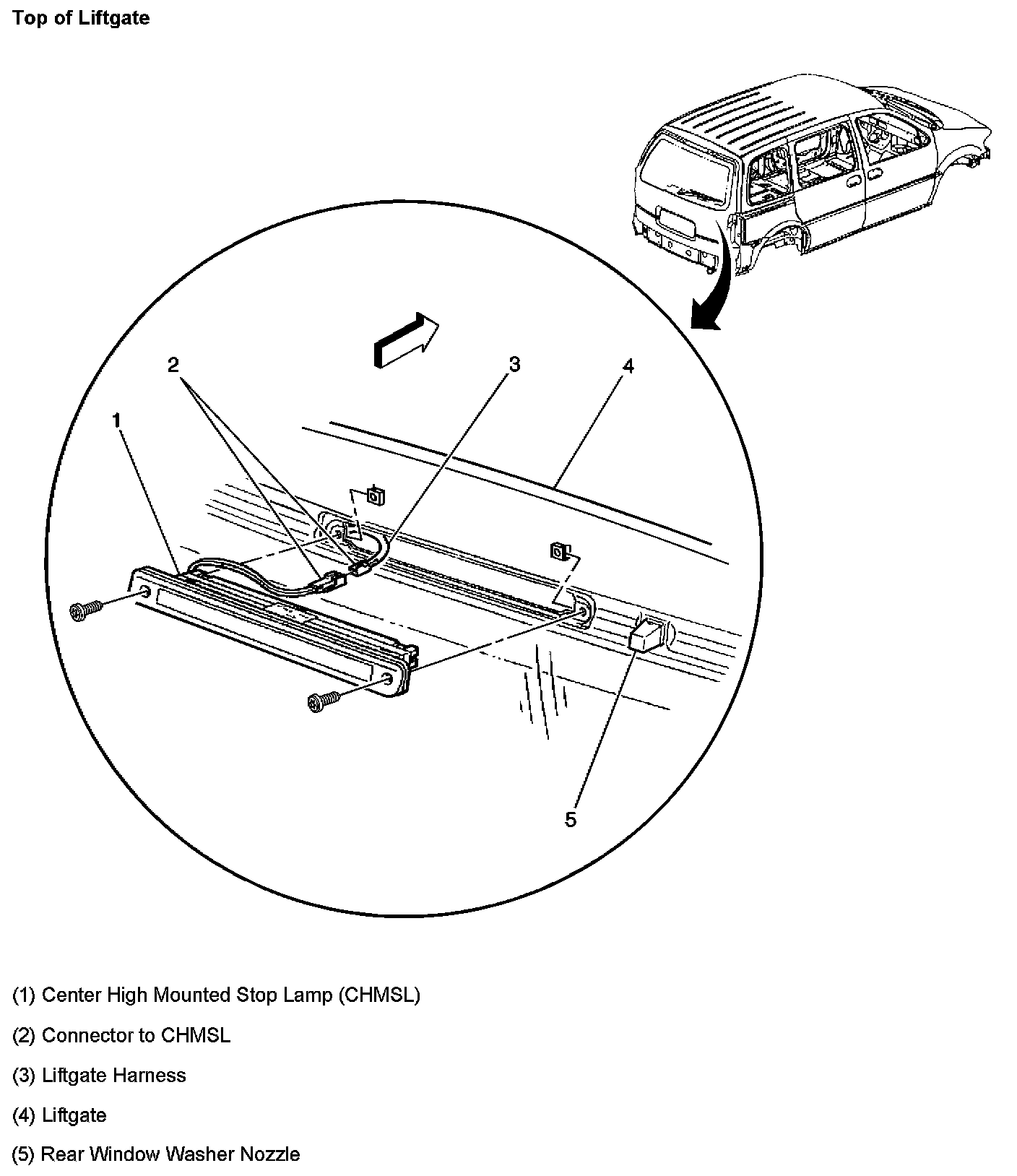 Top of Liftgate

2

3

4

1

5

(1) Center High Mounted Stop Lamp (CHMSL)

(2) Connector to CHMSL

(3) Liftgate Harness

(4) Liftgate

(5) Rear Window Washer Nozzle